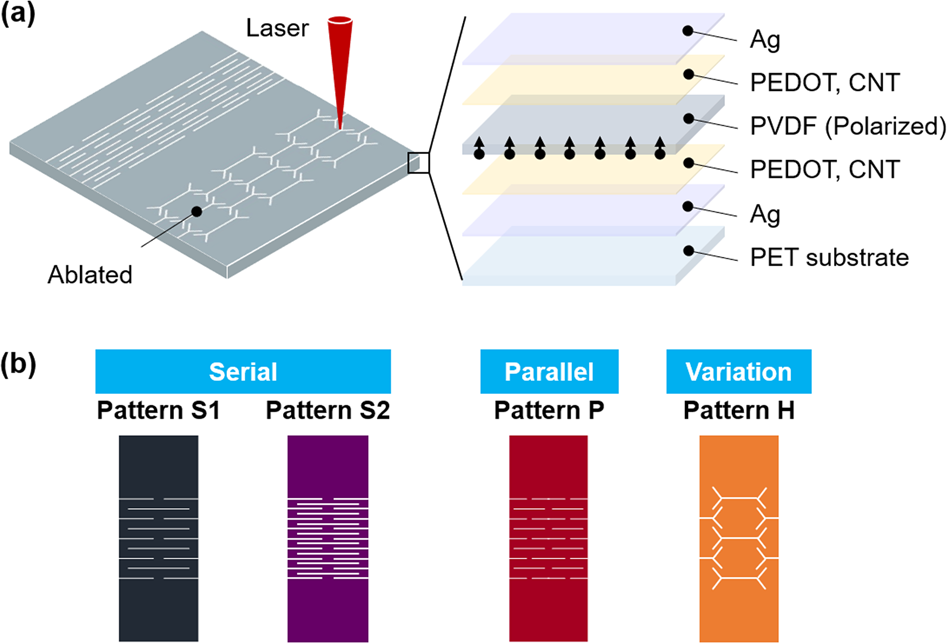 (a)

Laser

Ablated

Ag
PEDOT, CNT
PVDF (Polarized)
PEDOT, CNT
Ag
PET substrate

(b)

Serial
Pattern S1
Pattern S2

Parallel
Pattern P

Variation
Pattern H