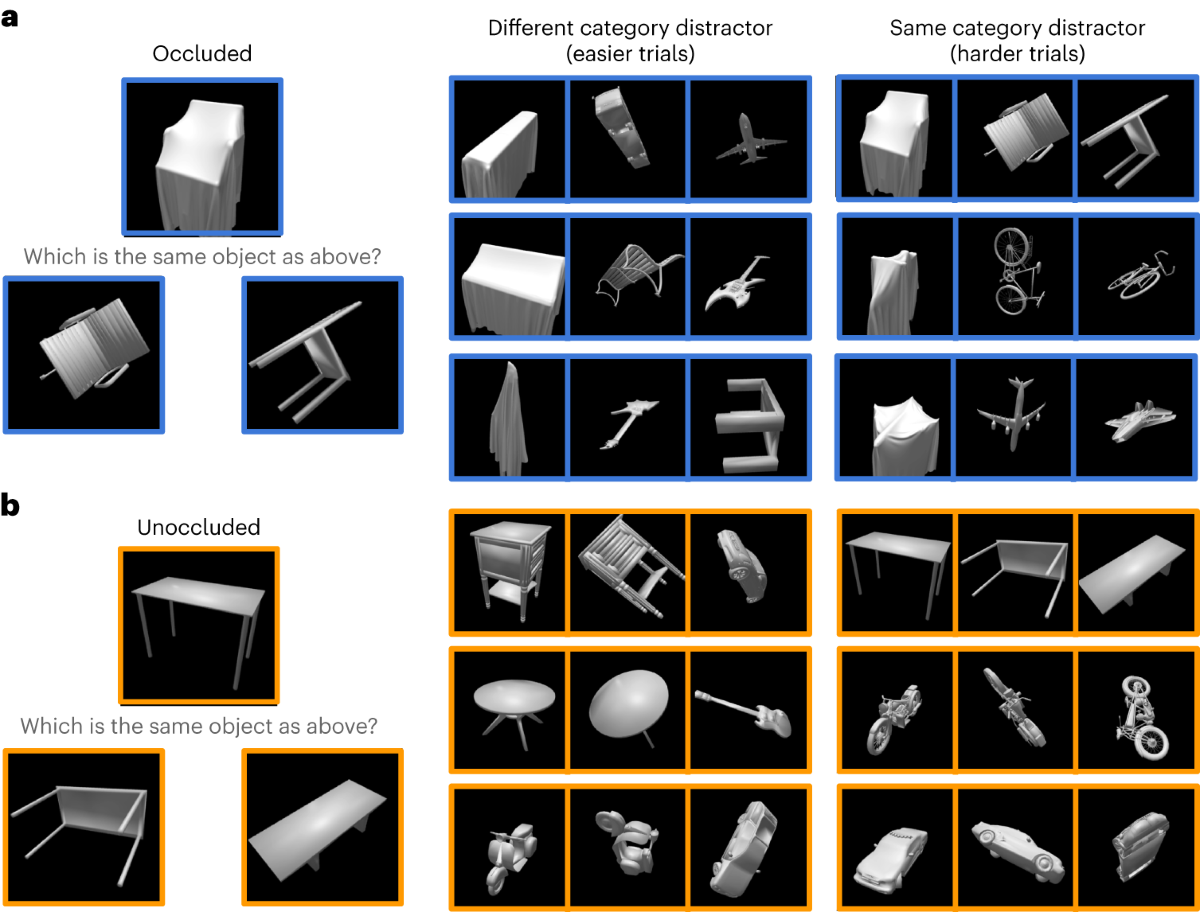 a

Occluded

Which is the same object as above?

Different category distractor
(easier trials)

Same category distractor
(harder trials)

b

Unoccluded

Which is the same object as above?