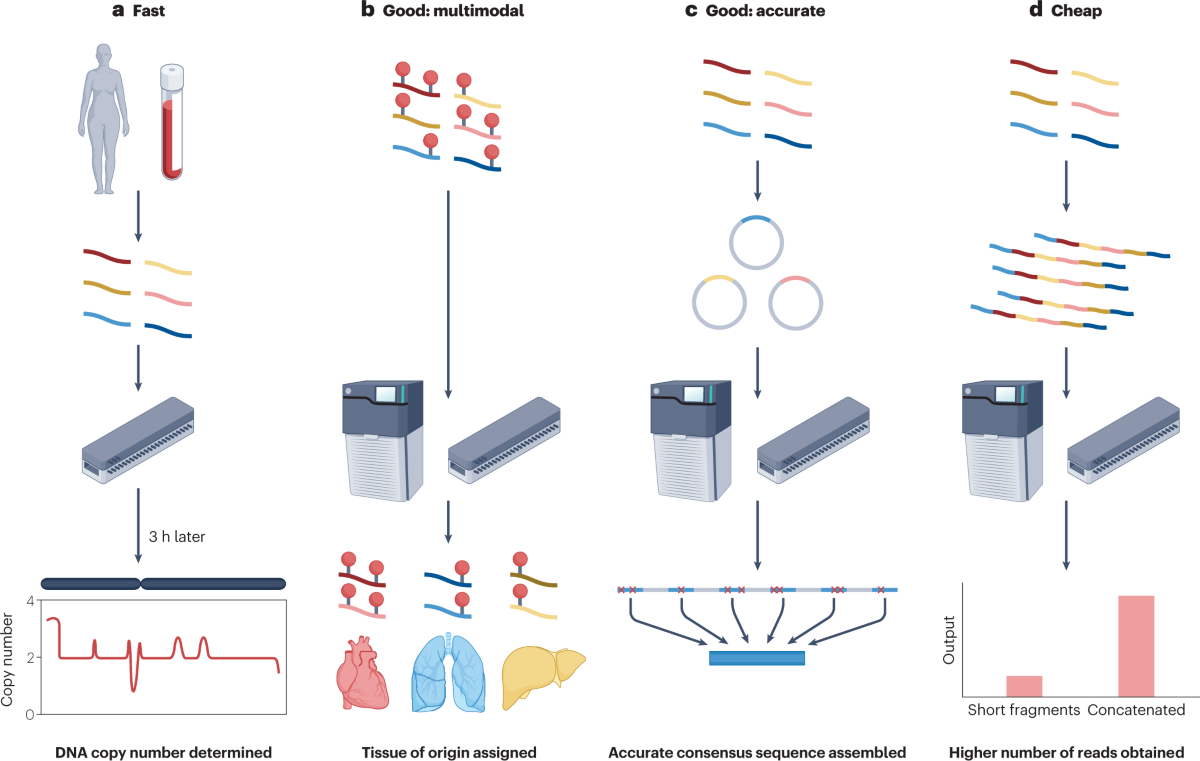 a Fast

3 h later

Copy number

4

2

0

DNA copy number determined

b Good: multimodal

Tissue of origin assigned

c Good: accurate

Accurate consensus sequence assembled

d Cheap

Output

Short fragments Concatenated

Higher number of reads obtained