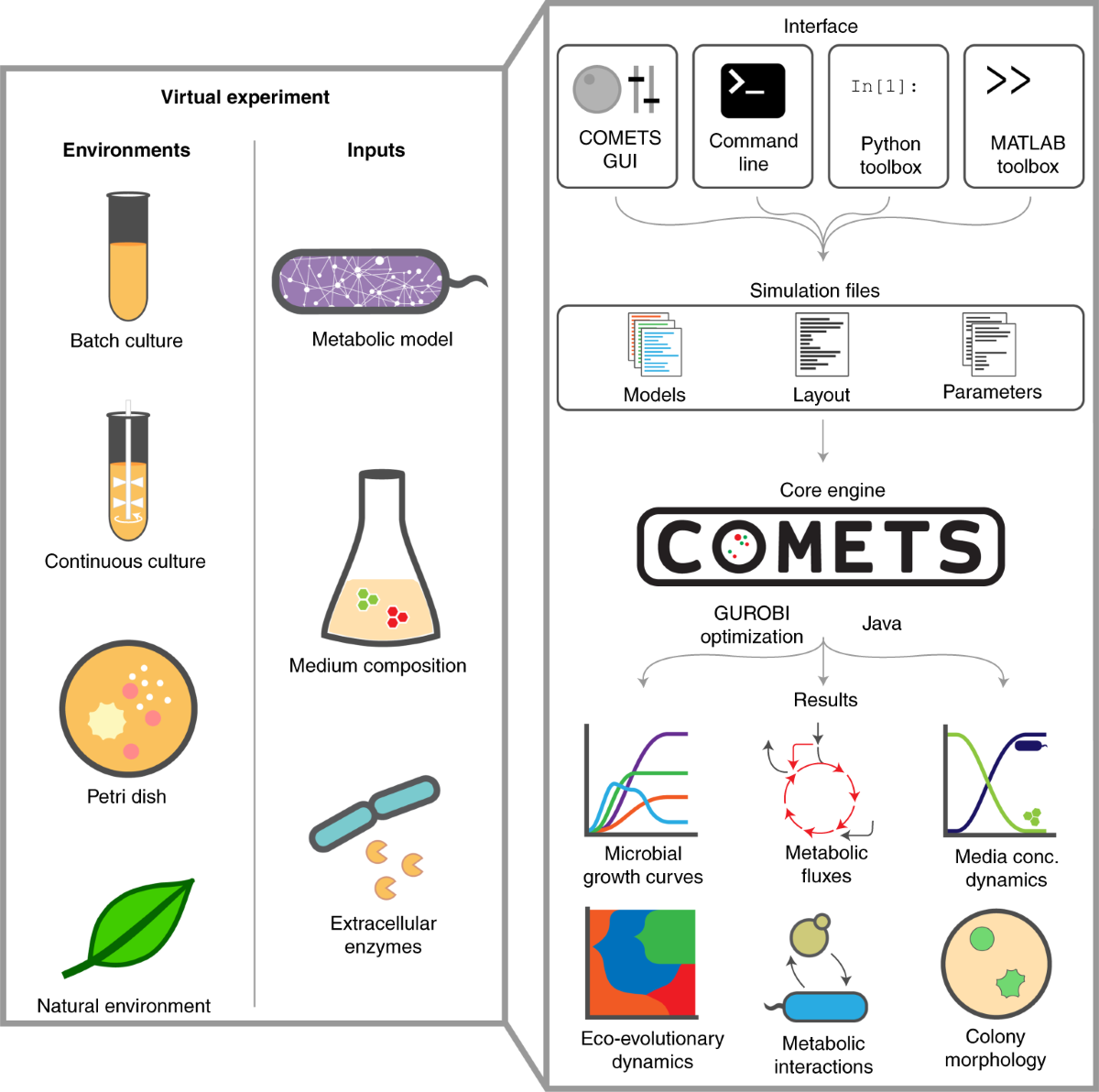 Virtual experiment

Environments

Batch culture

Continuous culture

Petri dish

Natural environment

Inputs

Metabolic model

Medium composition

Extracellular enzymes

Interface

COMETS GUI

Command line

In[1]:

Python toolbox

>>

MATLAB toolbox

Simulation files

Models

Layout

Parameters

Core engine

COMETS

GUROBI optimization

Java

Results

Microbial growth curves

Metabolic fluxes

Media conc. dynamics

Eco-evolutionary dynamics

Metabolic interactions

Colony morphology