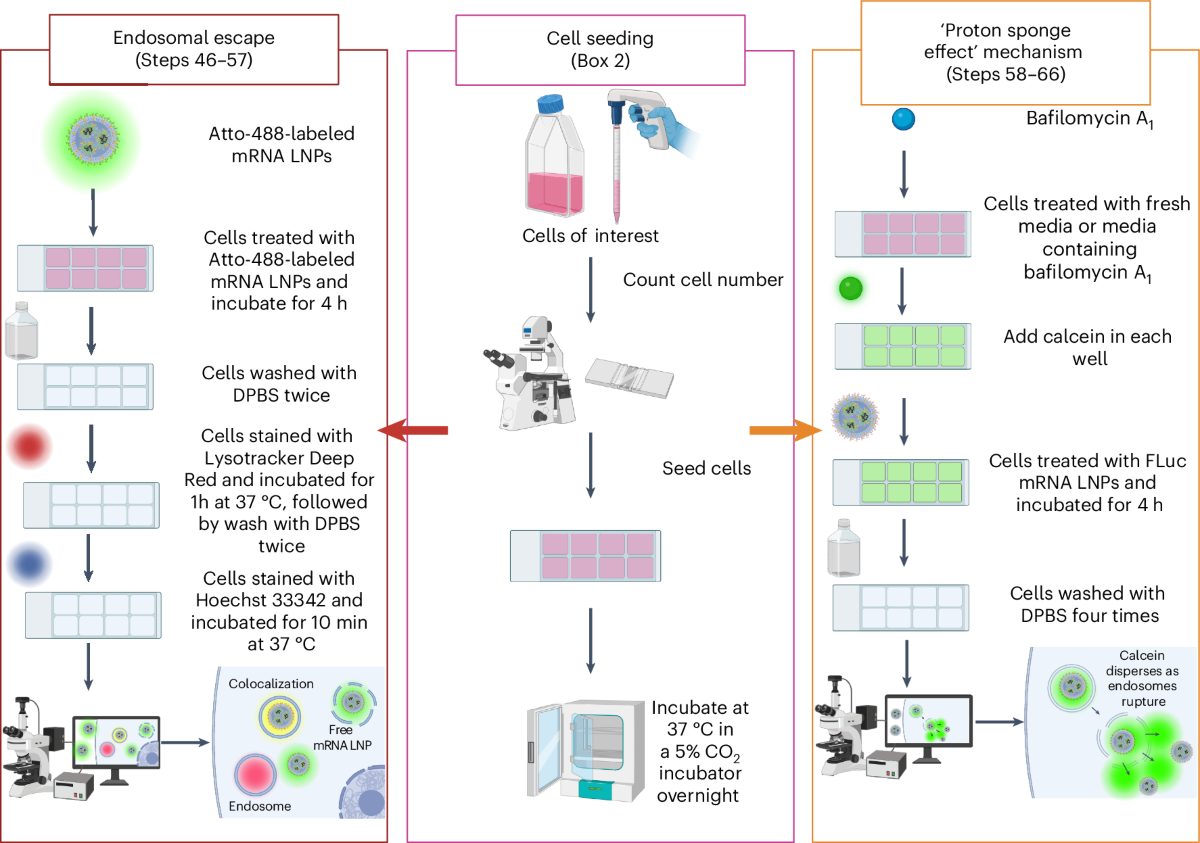 Endosomal escape
(Steps 46–57)

Atto-488-labeled mRNA LNPs

Cells treated with Atto-488-labeled mRNA LNPs and incubate for 4 h

Cells washed with DPBS twice

Cells stained with Lysotracker Deep Red and incubated for 1h at 37 °C, followed by wash with DPBS twice

Cells stained with Hoechst 33342 and incubated for 10 min at 37 °C

Colocalization

Free mRNA LNP

Endosome

Cell seeding
(Box 2)

Cells of interest

Count cell number

Seed cells

Incubate at 37 °C in a 5% $CO_2$ incubator overnight

'Proton sponge effect' mechanism
(Steps 58–66)

Bafilomycin $A_1$

Cells treated with fresh media or media containing bafilomycin $A_1$

Add calcein in each well

Cells treated with FLuc mRNA LNPs and incubated for 4 h

Cells washed with DPBS four times

Calcein disperses as endosomes rupture