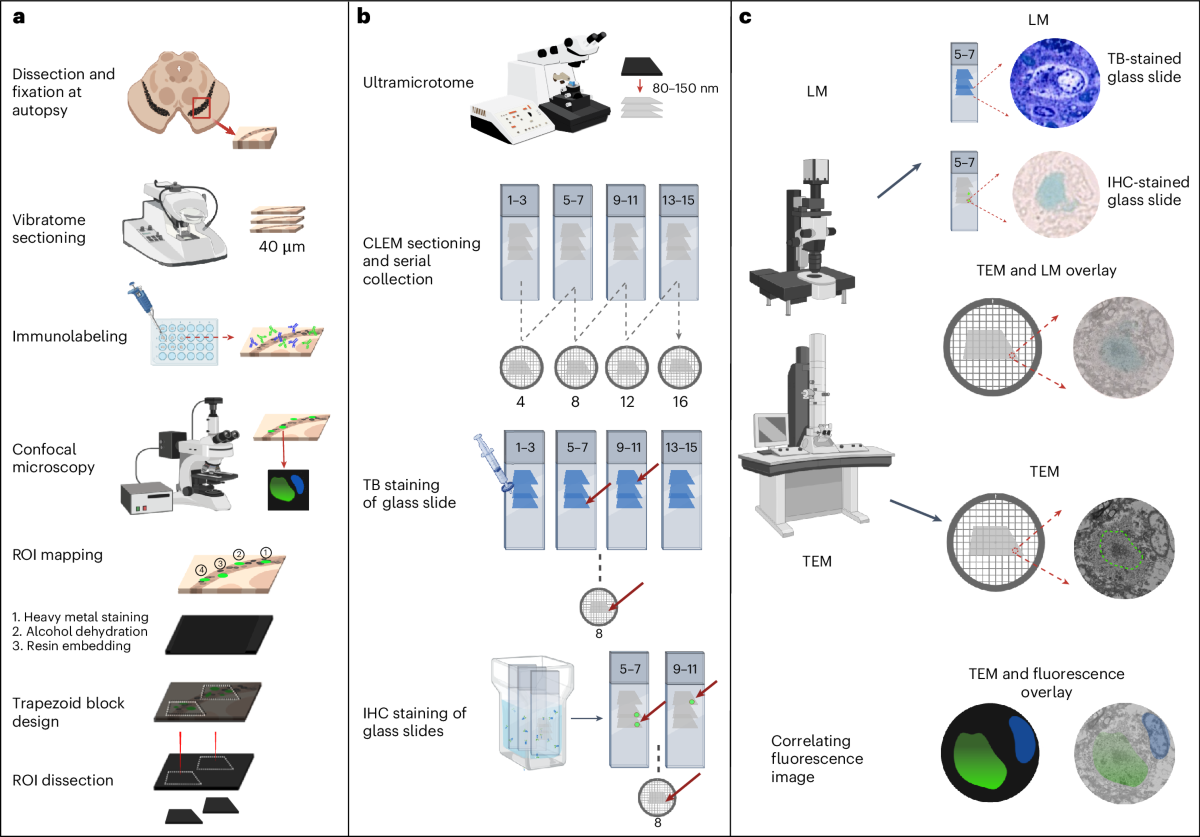 a

Dissection and fixation at autopsy

Vibratome sectioning

40 μm

Immunolabeling

Confocal microscopy

ROI mapping

④ ③ ② ①

1. Heavy metal staining
2. Alcohol dehydration
3. Resin embedding

Trapezoid block design

ROI dissection

b

Ultramicrotome

80–150 nm

CLEM sectioning and serial collection

1–3 5–7 9–11 13–15

4 8 12 16

TB staining of glass slide

1–3 5–7 9–11 13–15

8

IHC staining of glass slides

5–7 9–11

8

c

LM

LM

5–7

TB-stained glass slide

5–7

IHC-stained glass slide

TEM and LM overlay

TEM

TEM

Correlating fluorescence image

TEM and fluorescence overlay