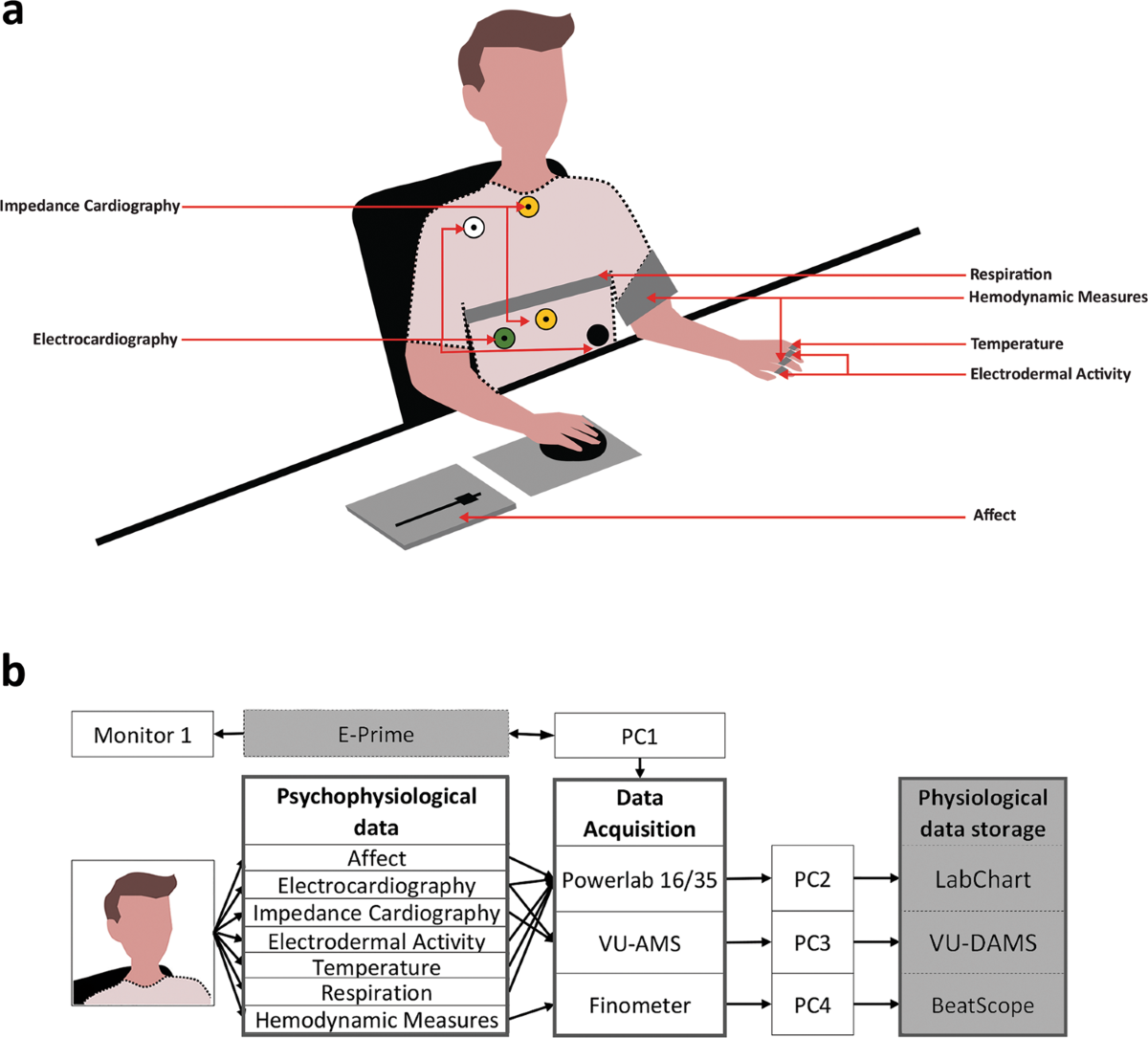 a

Impedance Cardiography

Electrocardiography

Respiration

Hemodynamic Measures

Temperature

Electrodermal Activity

Affect

b

Monitor 1

E-Prime

PC1

Psychophysiological data

Affect

Electrocardiography

Impedance Cardiography

Electrodermal Activity

Temperature

Respiration

Hemodynamic Measures

Data Acquisition

Powerlab 16/35

VU-AMS

Finometer

PC2

PC3

PC4

Physiological data storage

LabChart

VU-DAMS

BeatScope