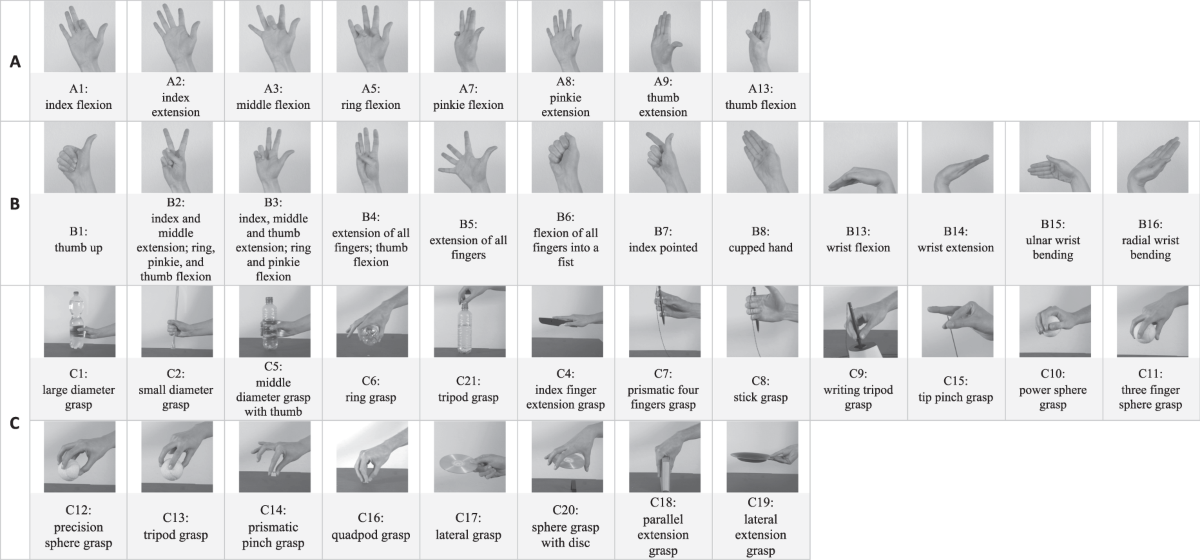 A

A1: index flexion

A2: index extension

A3: middle flexion

A5: ring flexion

A7: pinkie flexion

A8: pinkie extension

A9: thumb extension

A13: thumb flexion

B

B1: thumb up

B2: index and middle extension; ring, pinkie, and thumb flexion

B3: index, middle and thumb extension; ring and pinkie flexion

B4: extension of all fingers; thumb flexion

B5: extension of all fingers

B6: flexion of all fingers into a fist

B7: index pointed

B8: cupped hand

B13: wrist flexion

B14: wrist extension

B15: ulnar wrist bending

B16: radial wrist bending

C

C1: large diameter grasp

C2: small diameter grasp

C5: middle diameter grasp with thumb

C6: ring grasp

C21: tripod grasp

C4: index finger extension grasp

C7: prismatic four fingers grasp

C8: stick grasp

C9: writing tripod grasp

C15: tip pinch grasp

C10: power sphere grasp

C11: three finger sphere grasp

C12: precision sphere grasp

C13: tripod grasp

C14: prismatic pinch grasp

C16: quadpod grasp

C17: lateral grasp

C20: sphere grasp with disc

C18: parallel extension grasp

C19: lateral extension grasp