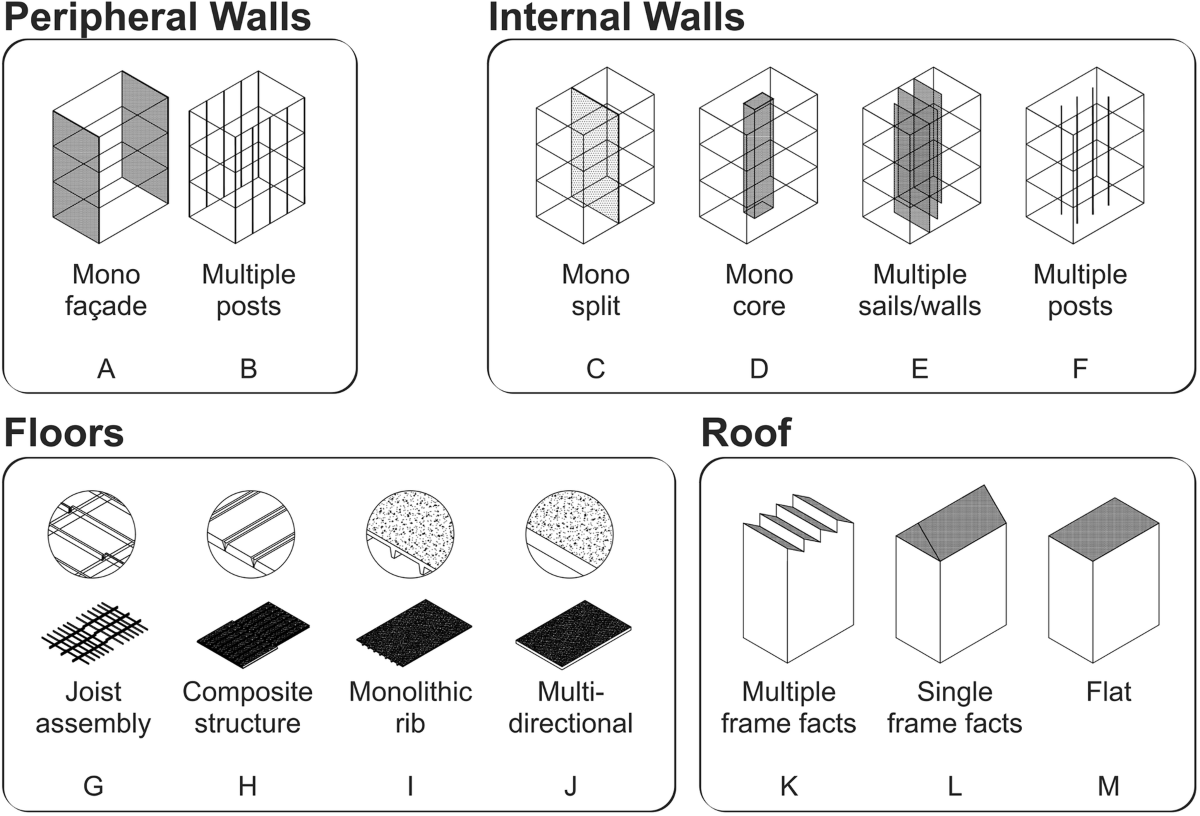 Peripheral Walls

Mono façade

Multiple posts

A

B

Internal Walls

Mono split

Mono core

Multiple sails/walls

Multiple posts

C

D

E

F

Floors

Joist assembly

Composite structure

Monolithic rib

Multi-directional

G

H

I

J

Roof

Multiple frame facts

Single frame facts

Flat

K

L

M