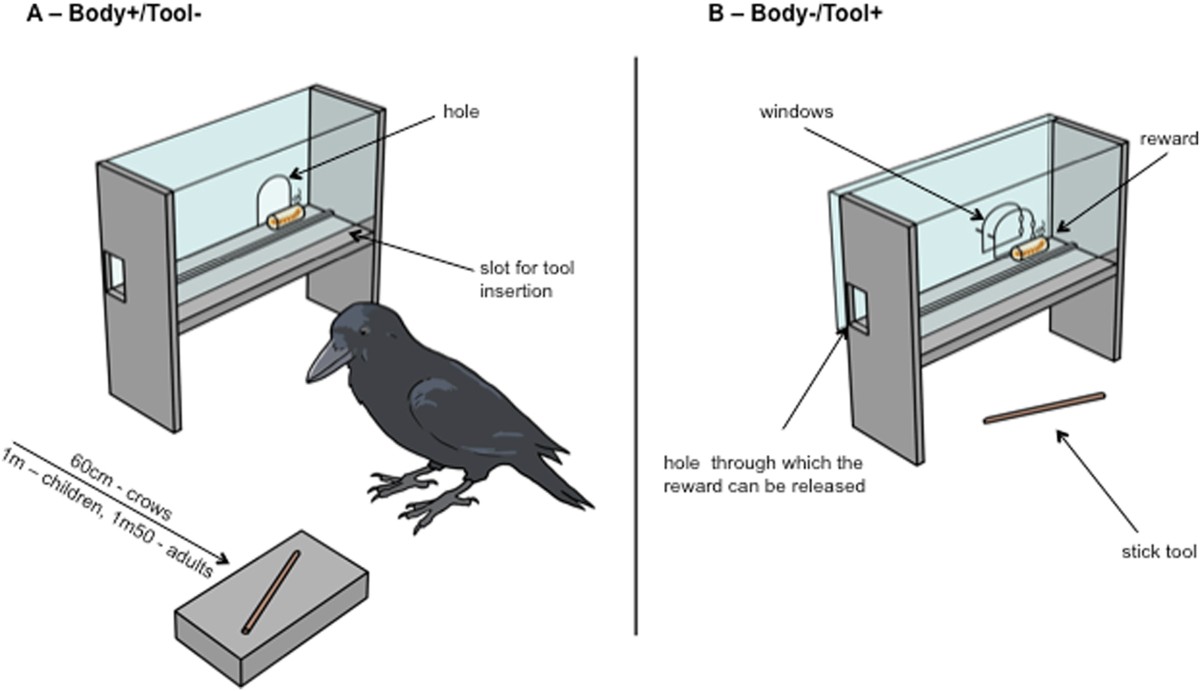 A – Body+/Tool-

hole

slot for tool insertion

60cm - crows
1m – children, 1m50 - adults

B – Body-/Tool+

windows

reward

hole through which the reward can be released

stick tool