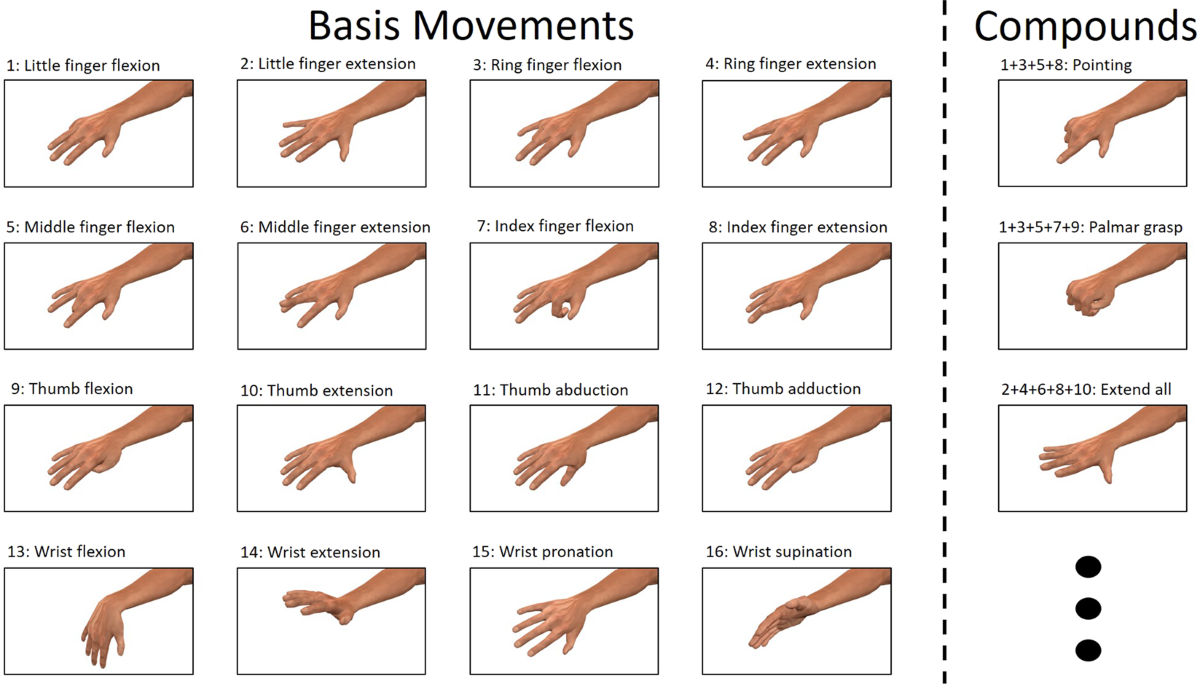 Basis Movements

1: Little finger flexion

2: Little finger extension

3: Ring finger flexion

4: Ring finger extension

5: Middle finger flexion

6: Middle finger extension

7: Index finger flexion

8: Index finger extension

9: Thumb flexion

10: Thumb extension

11: Thumb abduction

12: Thumb adduction

13: Wrist flexion

14: Wrist extension

15: Wrist pronation

16: Wrist supination

Compounds

1+3+5+8: Pointing

1+3+5+7+9: Palmar grasp

2+4+6+8+10: Extend all