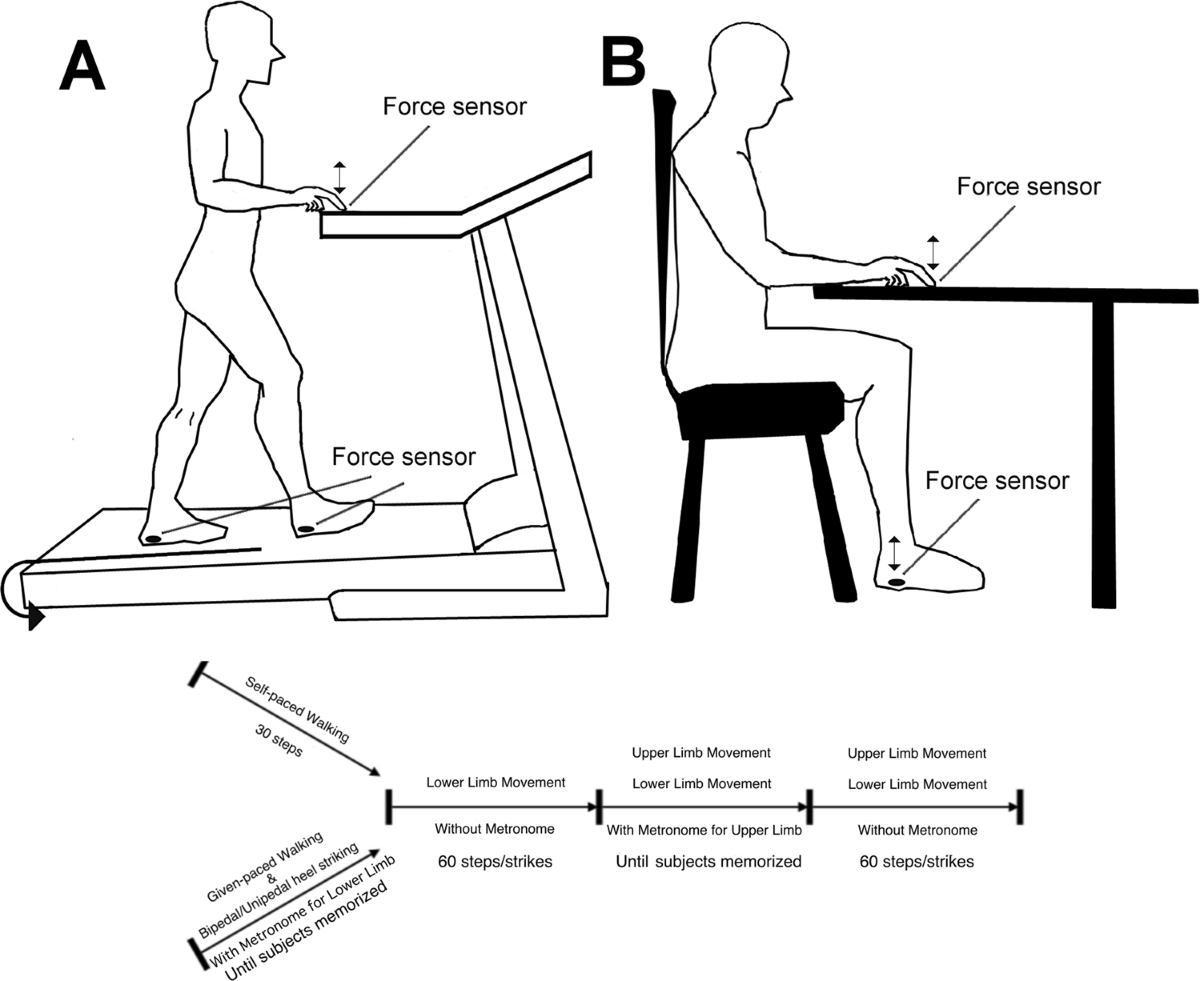 A

Force sensor

Force sensor

B

Force sensor

Force sensor

Self-paced Walking
30 steps

Given-paced Walking
&
Bipedal/Unipedal heel striking
With Metronome for Lower Limb
Until subjects memorized

Lower Limb Movement
Without Metronome
60 steps/strikes

Upper Limb Movement
Lower Limb Movement
With Metronome for Upper Limb
Until subjects memorized

Upper Limb Movement
Lower Limb Movement
Without Metronome
60 steps/strikes