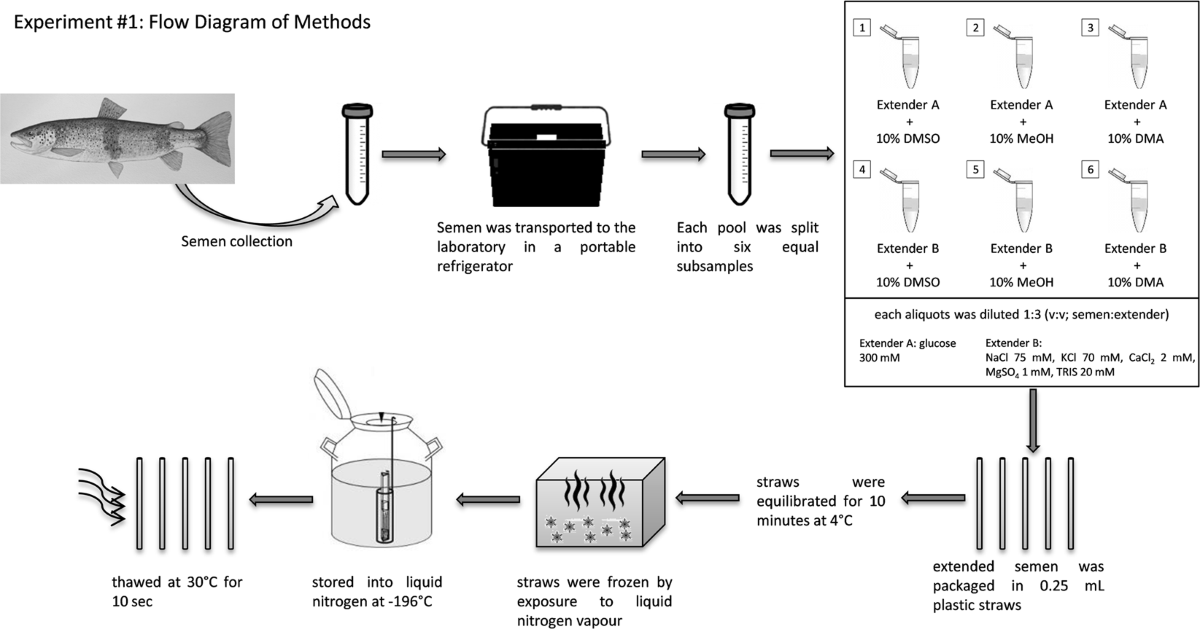 Experiment #1: Flow Diagram of Methods

Semen collection

Semen was transported to the laboratory in a portable refrigerator

Each pool was split into six equal subsamples

1
Extender A
+
10% DMSO

2
Extender A
+
10% MeOH

3
Extender A
+
10% DMA

4
Extender B
+
10% DMSO

5
Extender B
+
10% MeOH

6
Extender B
+
10% DMA

each aliquots was diluted 1:3 (v:v; semen:extender)

Extender A: glucose 300 mM

Extender B:
NaCl 75 mM, KCl 70 mM, $CaCl_2$ 2 mM, $MgSO_4$ 1 mM, TRIS 20 mM

extended semen was packaged in 0.25 mL plastic straws

straws were equilibrated for 10 minutes at 4°C

straws were frozen by exposure to liquid nitrogen vapour

stored into liquid nitrogen at -196°C

thawed at 30°C for 10 sec