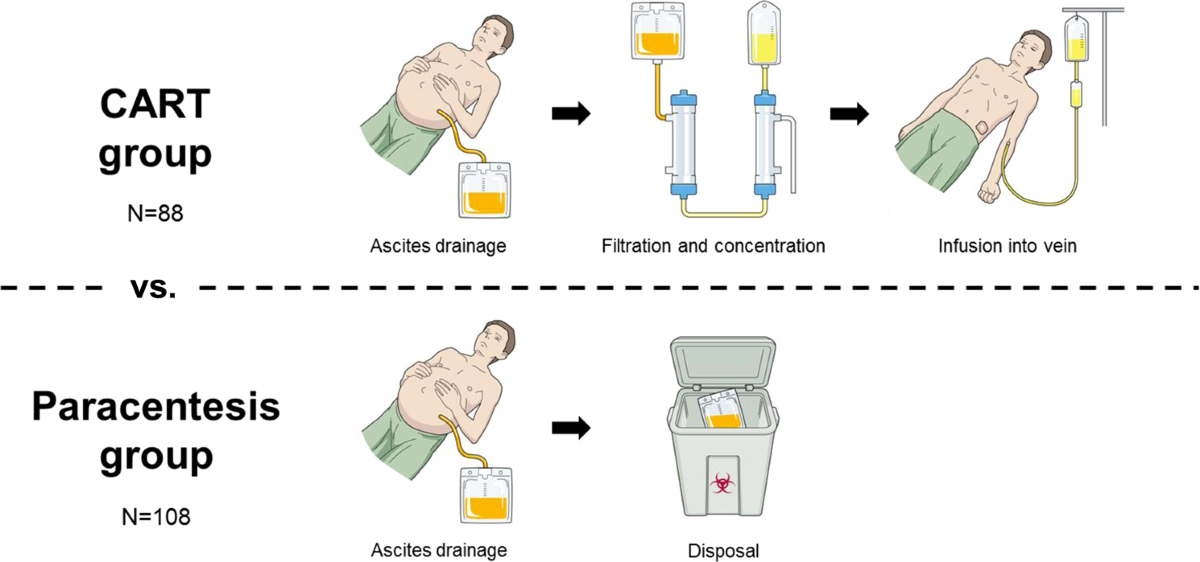 CART group

N=88

Ascites drainage

Filtration and concentration

Infusion into vein

vs.

Paracentesis group

N=108

Ascites drainage

Disposal