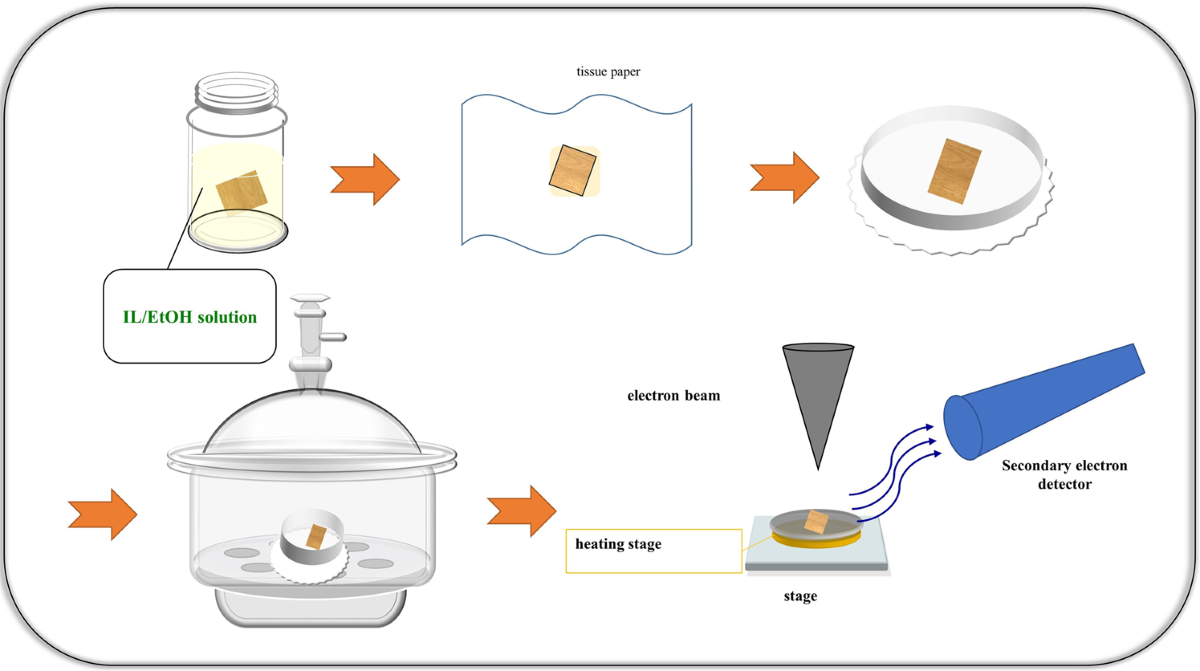 tissue paper

IL/EtOH solution

electron beam

Secondary electron detector

heating stage

stage