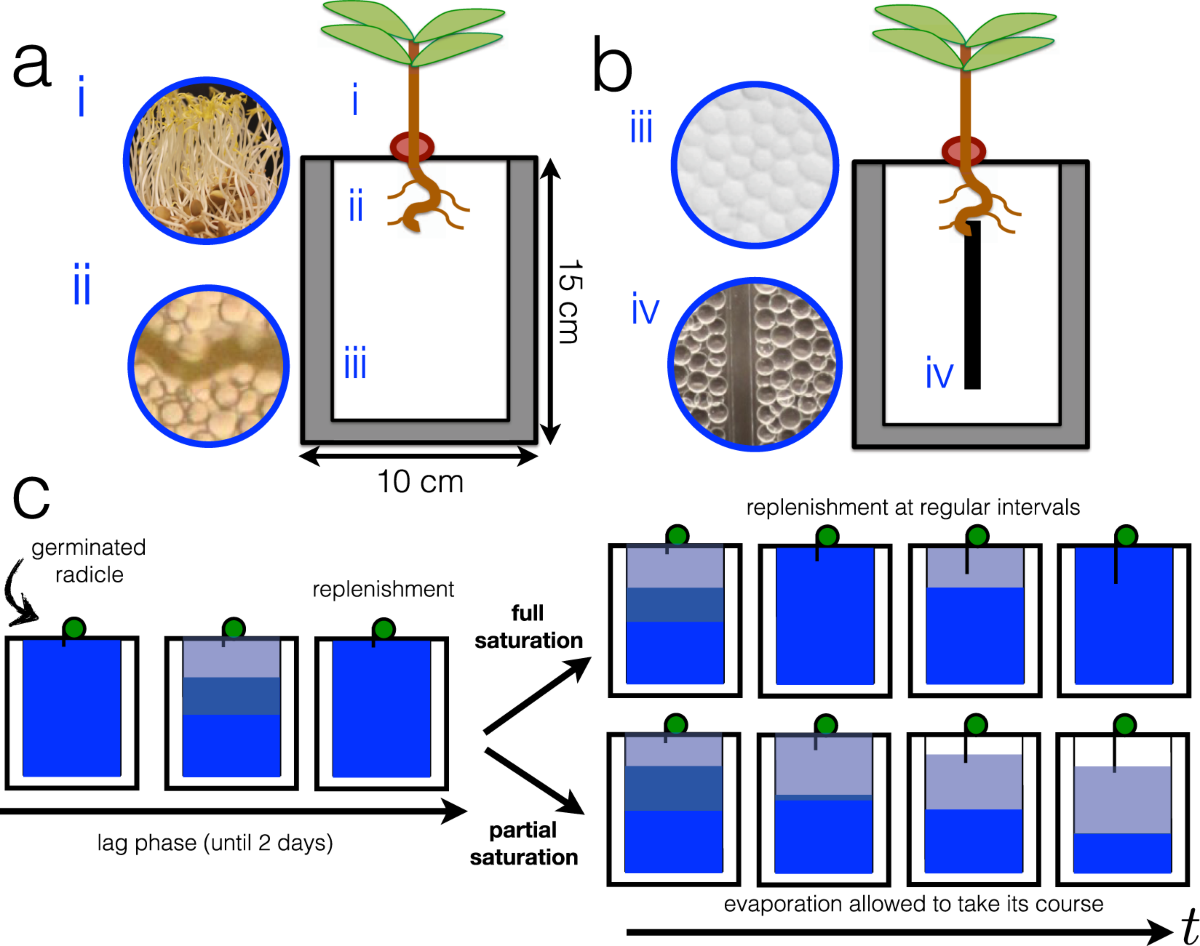 a

i

ii

i

ii

iii

15 cm

10 cm

b

iii

iv

iv

c

germinated radicle

replenishment

lag phase (until 2 days)

full saturation

partial saturation

replenishment at regular intervals

evaporation allowed to take its course

$t$