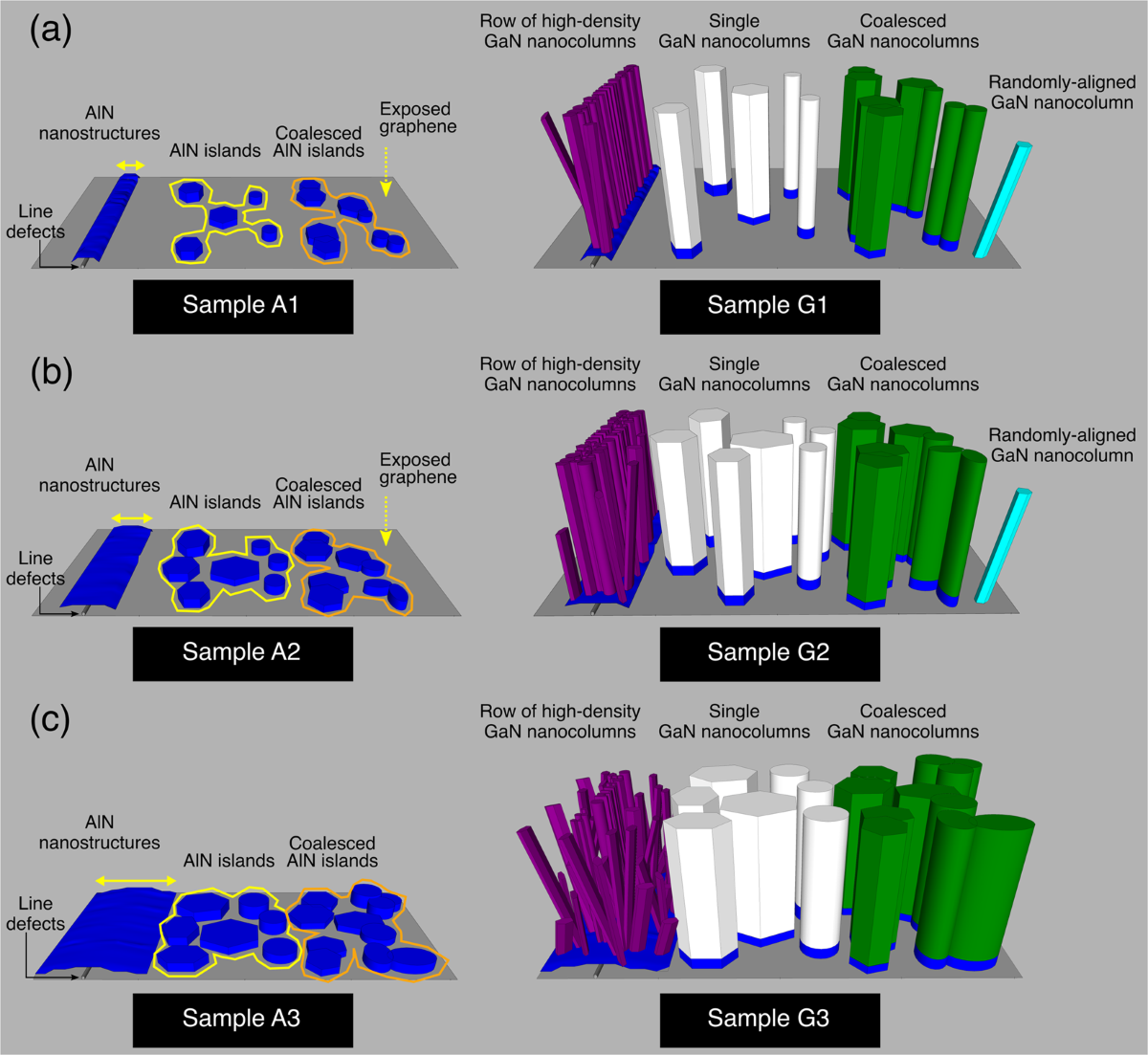 (a)

AlN nanostructures

AlN islands

Coalesced AlN islands

Exposed graphene

Line defects

Sample A1

Row of high-density GaN nanocolumns

Single GaN nanocolumns

Coalesced GaN nanocolumns

Randomly-aligned GaN nanocolumn

Sample G1

(b)

AlN nanostructures

AlN islands

Coalesced AlN islands

Exposed graphene

Line defects

Sample A2

Row of high-density GaN nanocolumns

Single GaN nanocolumns

Coalesced GaN nanocolumns

Randomly-aligned GaN nanocolumn

Sample G2

(c)

AlN nanostructures

AlN islands

Coalesced AlN islands

Line defects

Sample A3

Row of high-density GaN nanocolumns

Single GaN nanocolumns

Coalesced GaN nanocolumns

Sample G3