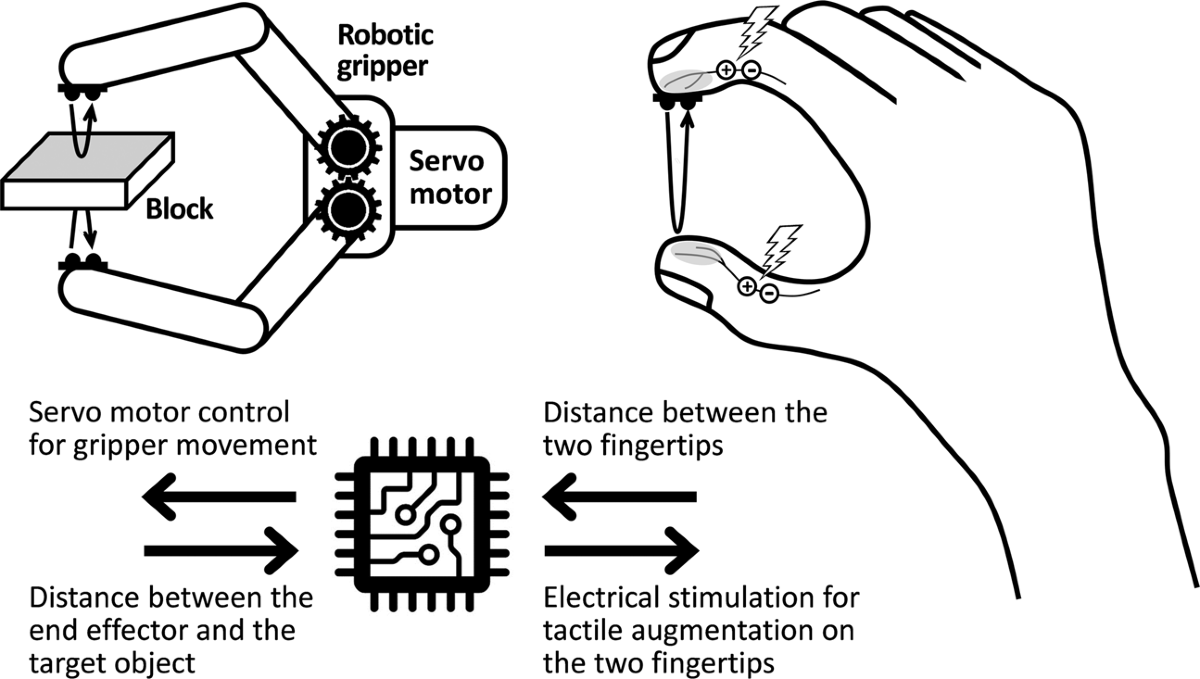 Robotic gripper

Servo motor

Block

+ −

+ −

Servo motor control for gripper movement

Distance between the end effector and the target object

Distance between the two fingertips

Electrical stimulation for tactile augmentation on the two fingertips