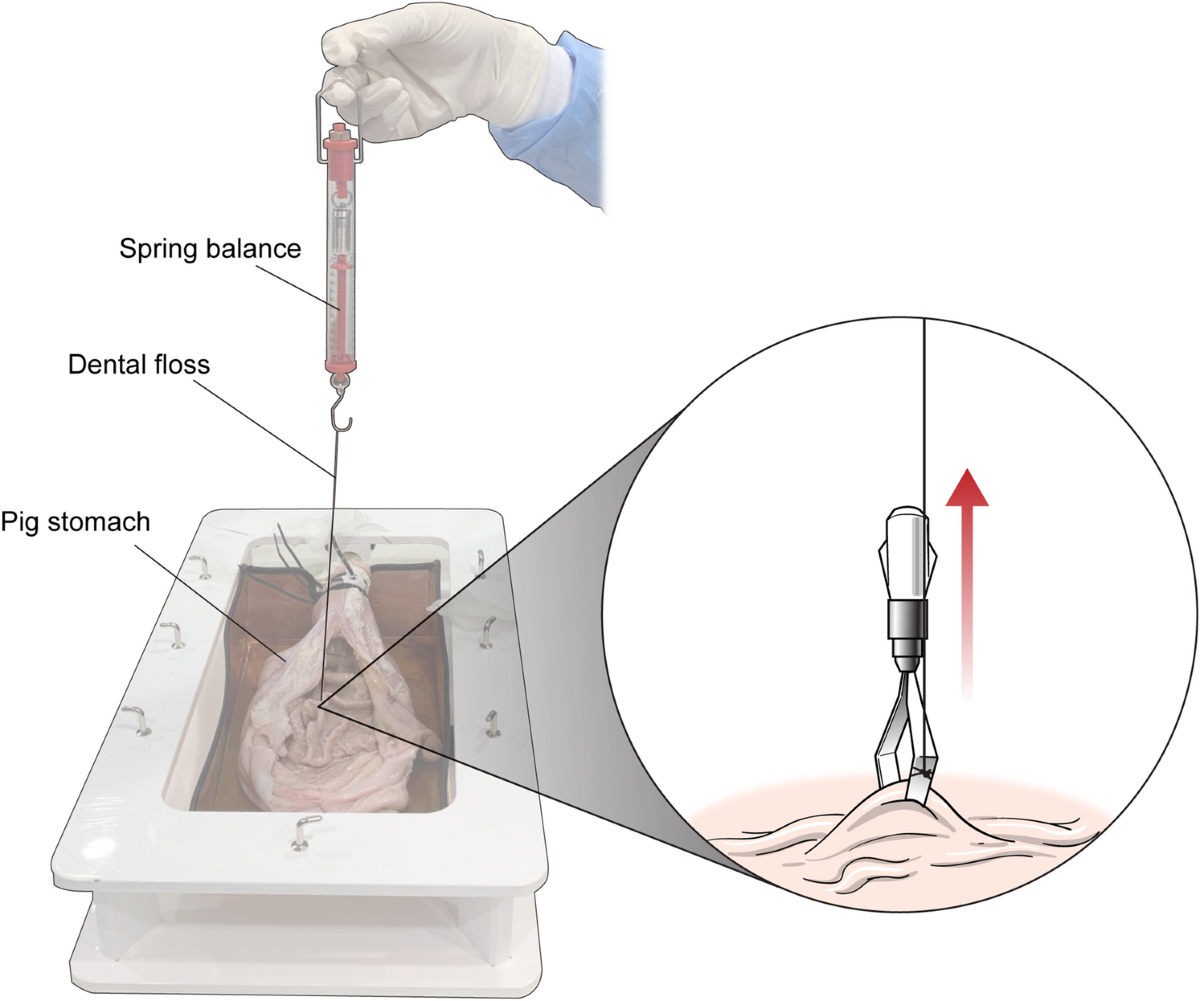 Spring balance

Dental floss

Pig stomach