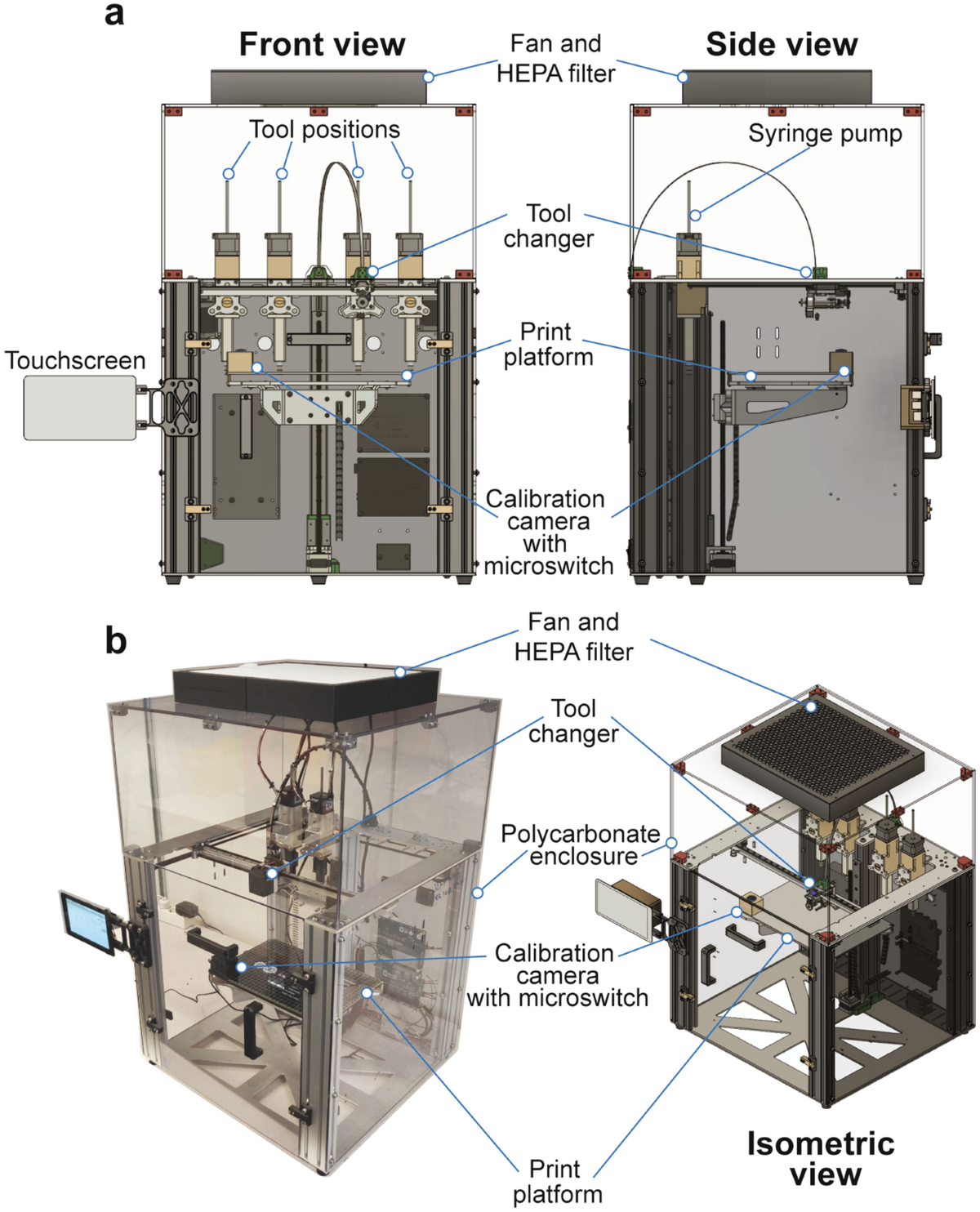 a

Front view

Fan and HEPA filter

Side view

Tool positions

Syringe pump

Tool changer

Print platform

Touchscreen

Calibration camera with microswitch

b

Fan and HEPA filter

Tool changer

Polycarbonate enclosure

Calibration camera with microswitch

Print platform

Isometric view