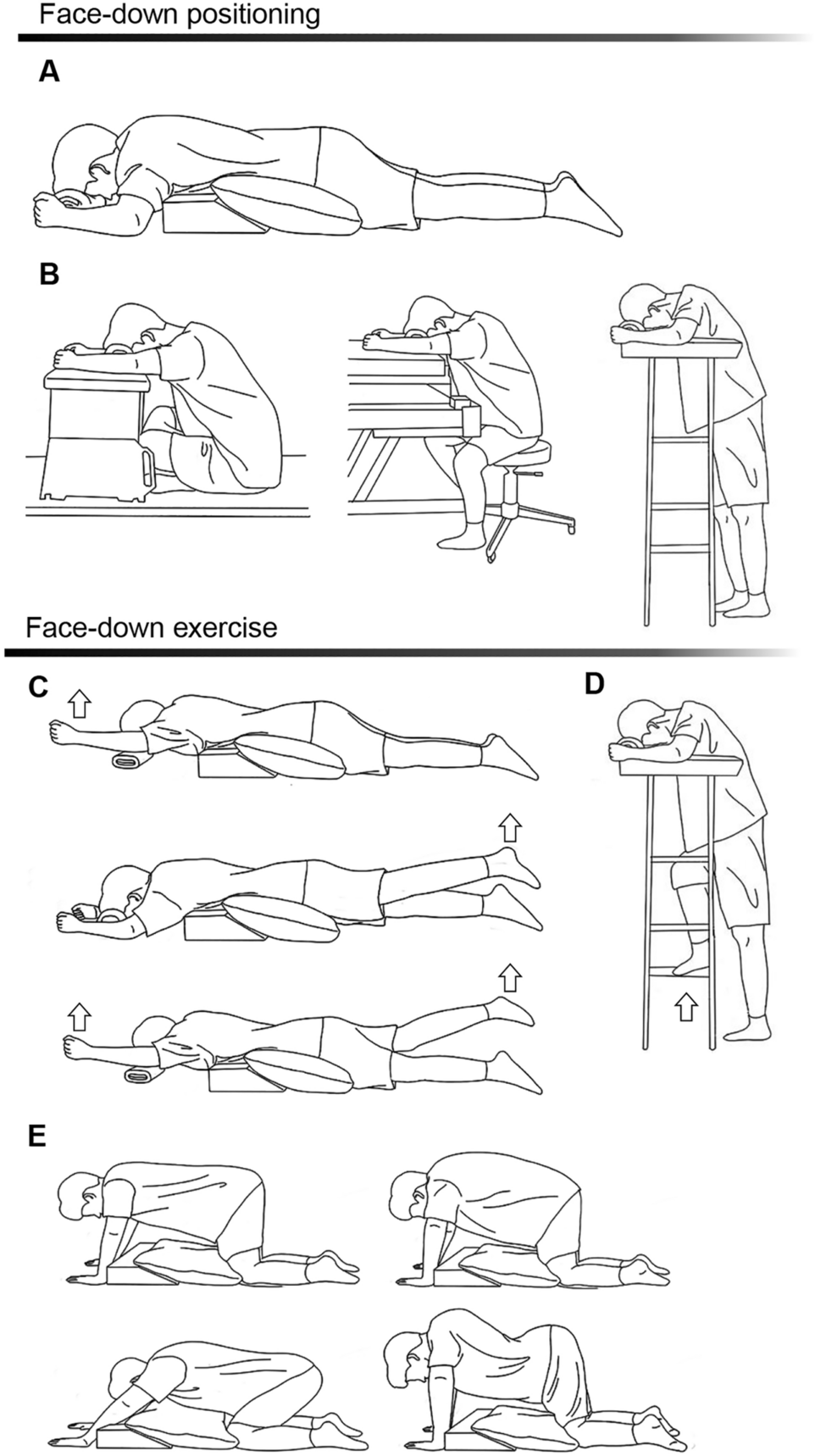 Face-down positioning

A

B

Face-down exercise

C

D

E