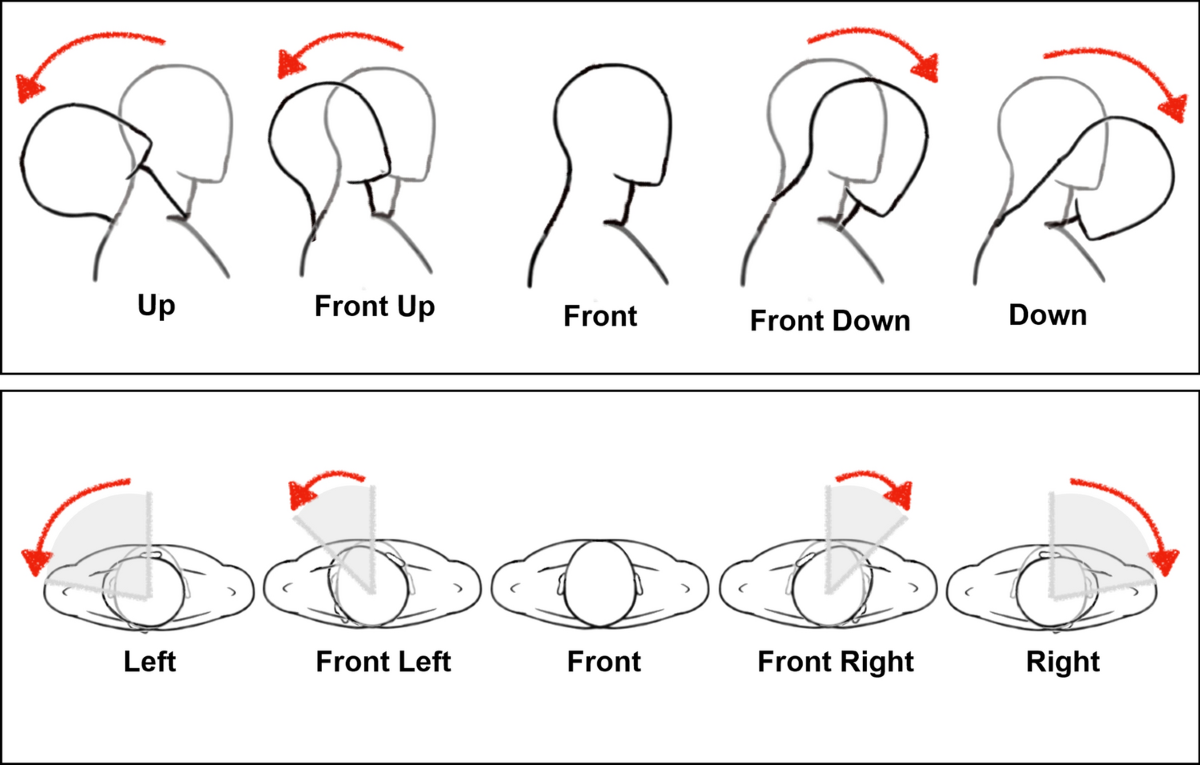 Up Front Up Front Front Down Down

Left Front Left Front Front Right Right