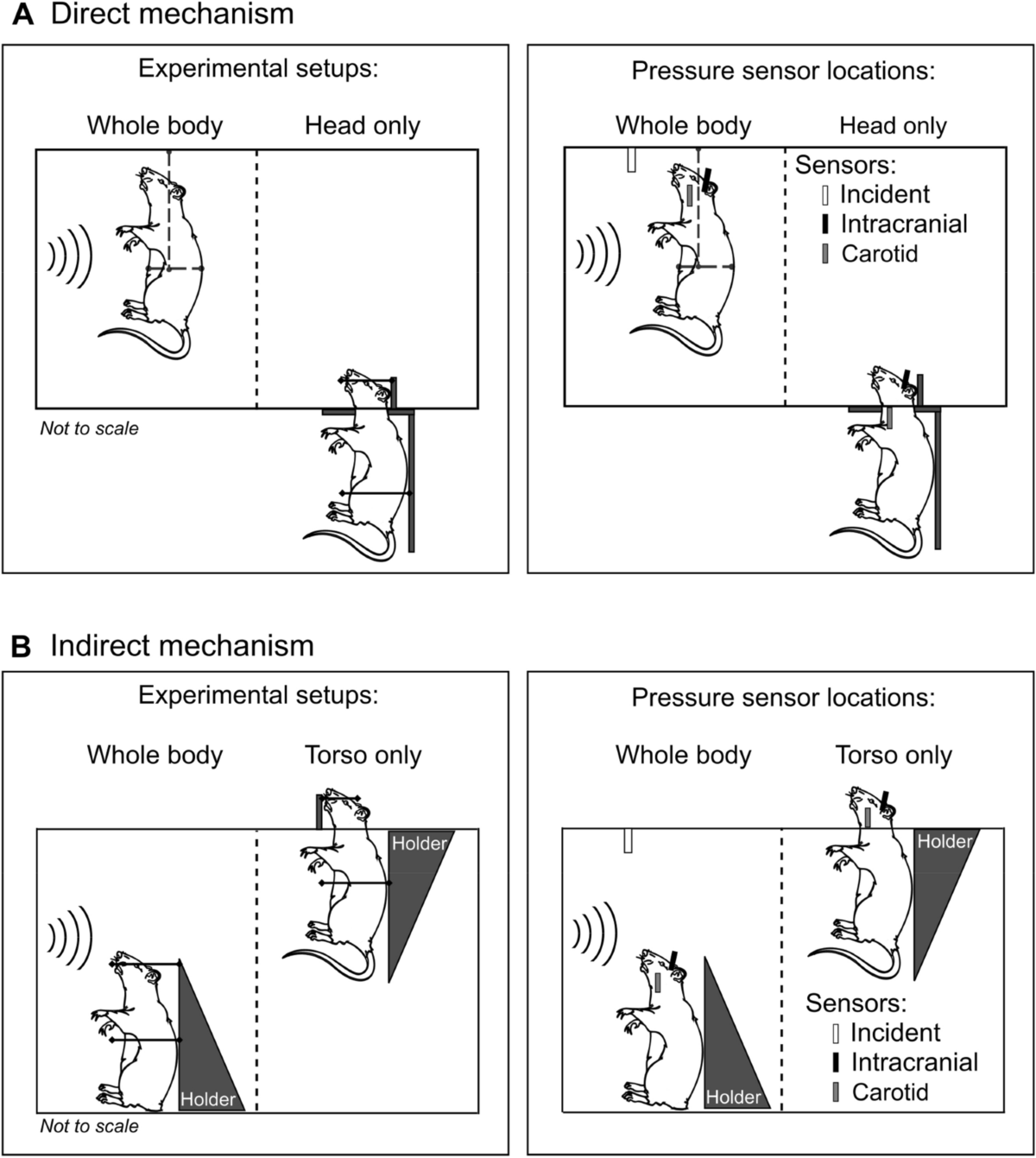 A Direct mechanism

Experimental setups:

Whole body

Head only

Not to scale

Pressure sensor locations:

Whole body

Head only

Sensors:
Incident
Intracranial
Carotid

B Indirect mechanism

Experimental setups:

Whole body

Torso only

Holder

Holder

Not to scale

Pressure sensor locations:

Whole body

Torso only

Holder

Holder

Sensors:
Incident
Intracranial
Carotid