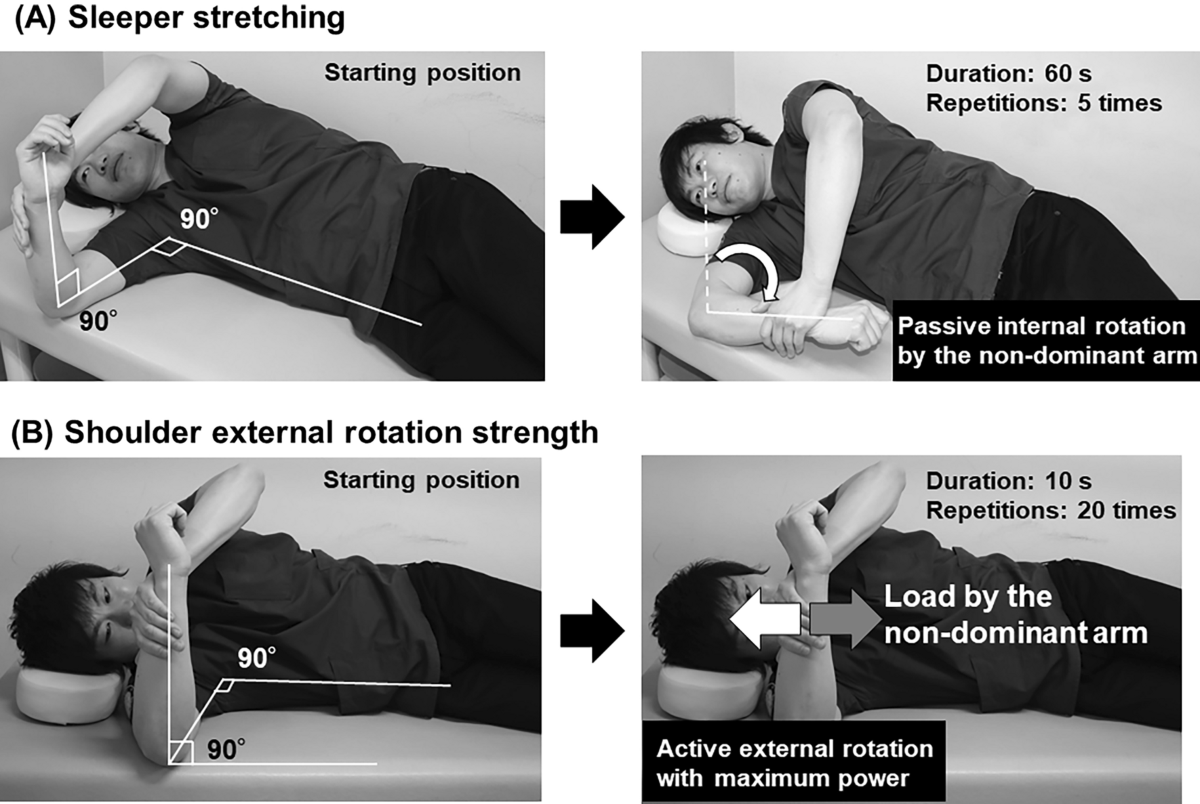 (A) Sleeper stretching

Starting position

90°

90°

Duration: 60 s
Repetitions: 5 times

Passive internal rotation by the non-dominant arm

(B) Shoulder external rotation strength

Starting position

90°

90°

Duration: 10 s
Repetitions: 20 times

Load by the non-dominant arm

Active external rotation with maximum power