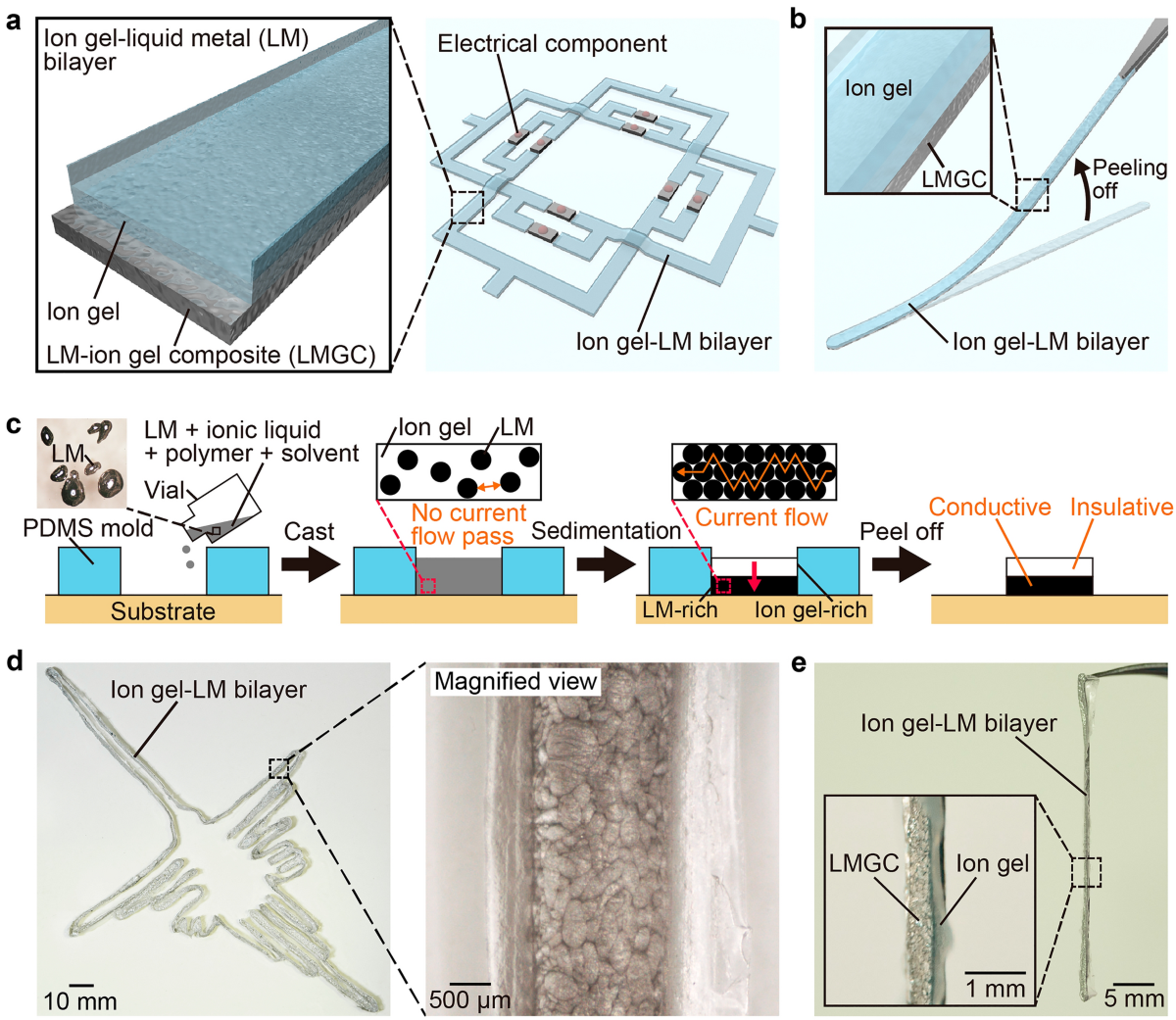 a

Ion gel-liquid metal (LM) bilayer

Ion gel

LM-ion gel composite (LMGC)

Electrical component

Ion gel-LM bilayer

b

Ion gel

LMGC

Peeling off

Ion gel-LM bilayer

c

LM

LM + ionic liquid + polymer + solvent

Vial

PDMS mold

Substrate

Cast

Ion gel

LM

No current flow pass

Sedimentation

Current flow

LM-rich

Ion gel-rich

Peel off

Conductive

Insulative

d

Ion gel-LM bilayer

10 mm

Magnified view

500 μm

e

Ion gel-LM bilayer

LMGC

Ion gel

1 mm

5 mm