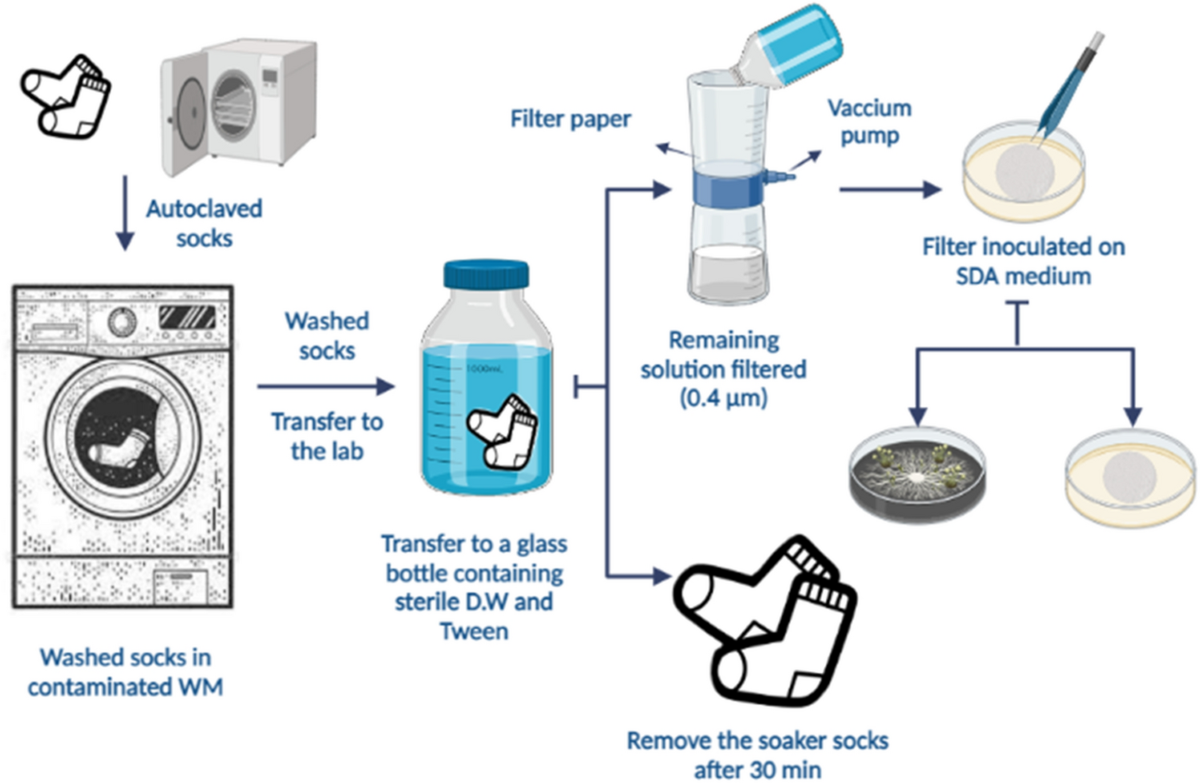 Autoclaved socks

Washed socks in contaminated WM

Washed socks

Transfer to the lab

1000mL

Transfer to a glass bottle containing sterile D.W and Tween

Filter paper

Vaccium pump

Remaining solution filtered (0.4 µm)

Remove the soaker socks after 30 min

Filter inoculated on SDA medium