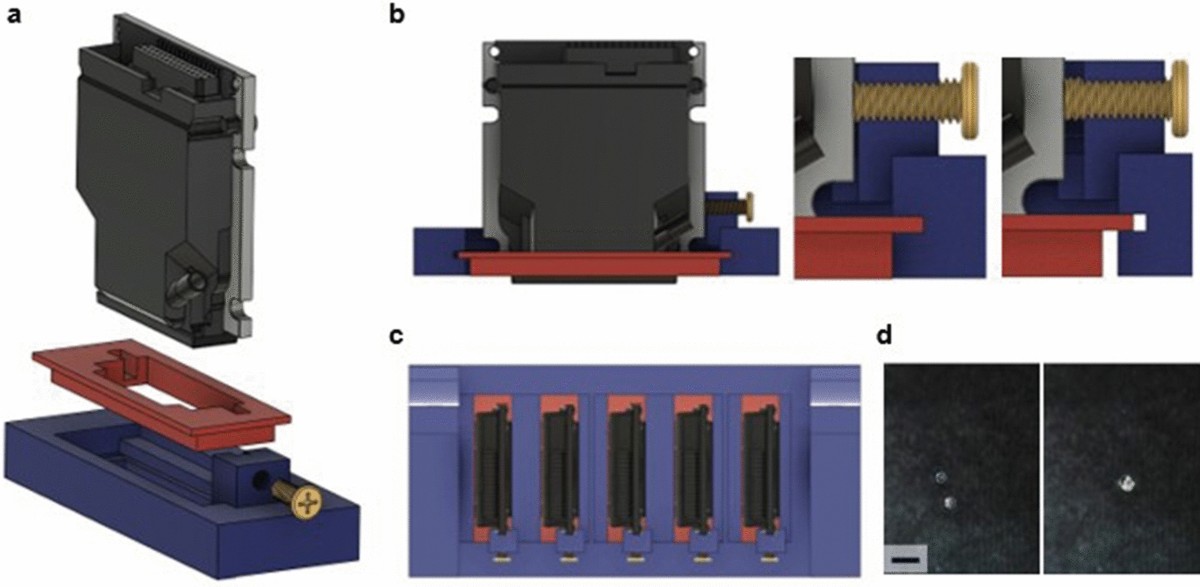 a

b

c

d