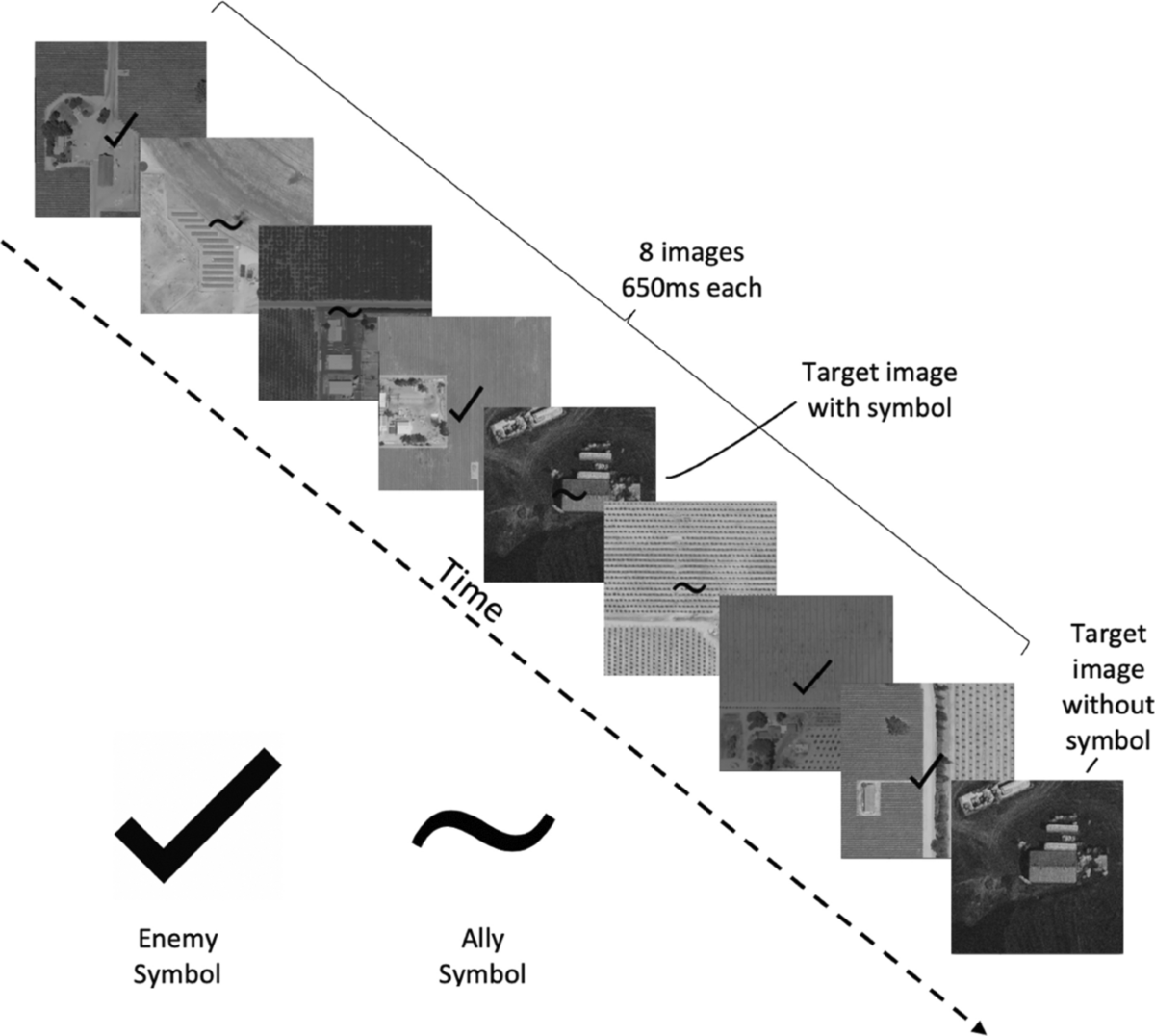 8 images
650ms each

Target image
with symbol

Time

Target
image
without
symbol

Enemy
Symbol

Ally
Symbol