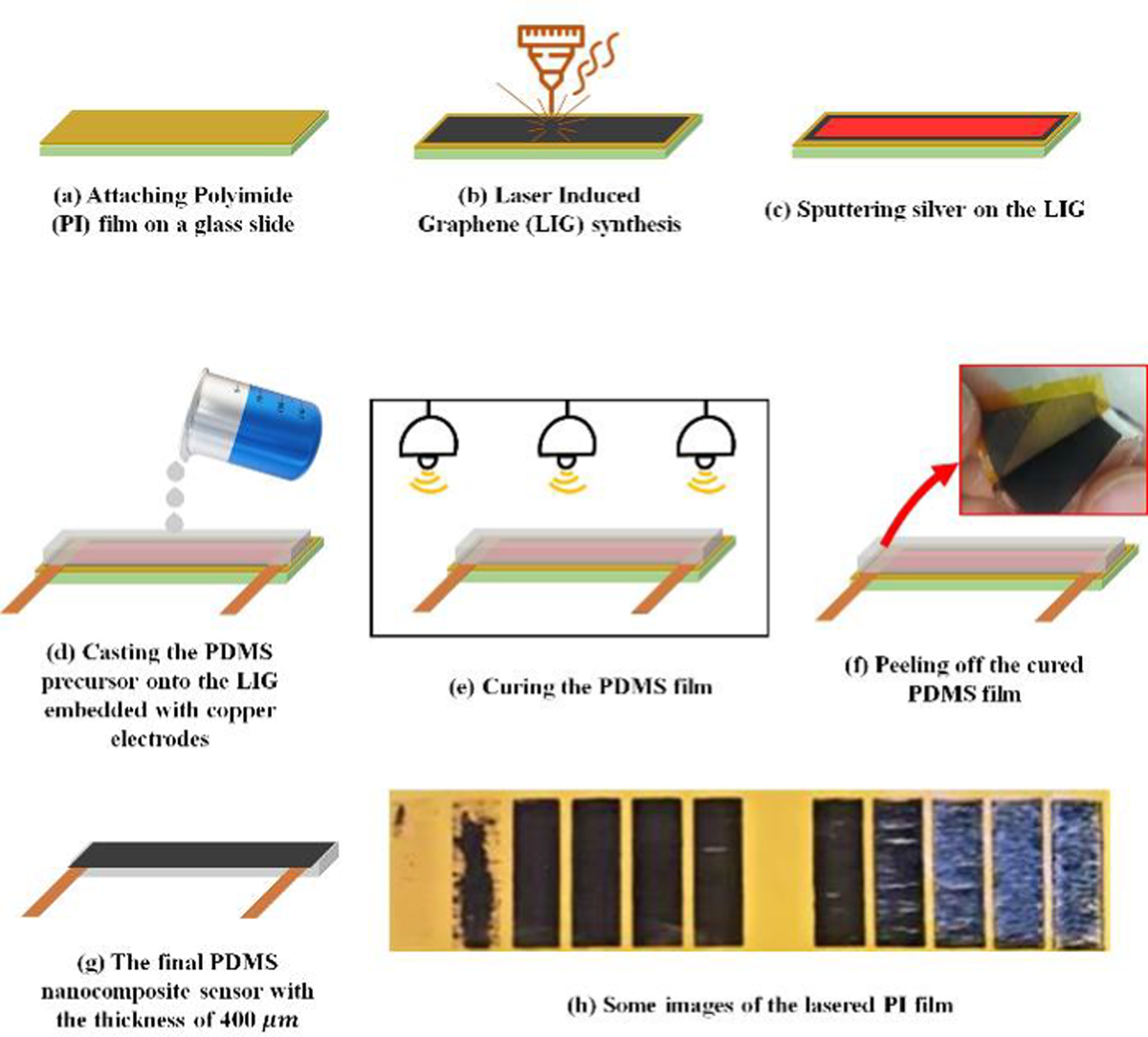 (a) Attaching Polyimide (PI) film on a glass slide

(b) Laser Induced Graphene (LIG) synthesis

(c) Sputtering silver on the LIG

(d) Casting the PDMS precursor onto the LIG embedded with copper electrodes

(e) Curing the PDMS film

(f) Peeling off the cured PDMS film

(g) The final PDMS nanocomposite sensor with the thickness of 400 $\mu m$

(h) Some images of the lasered PI film