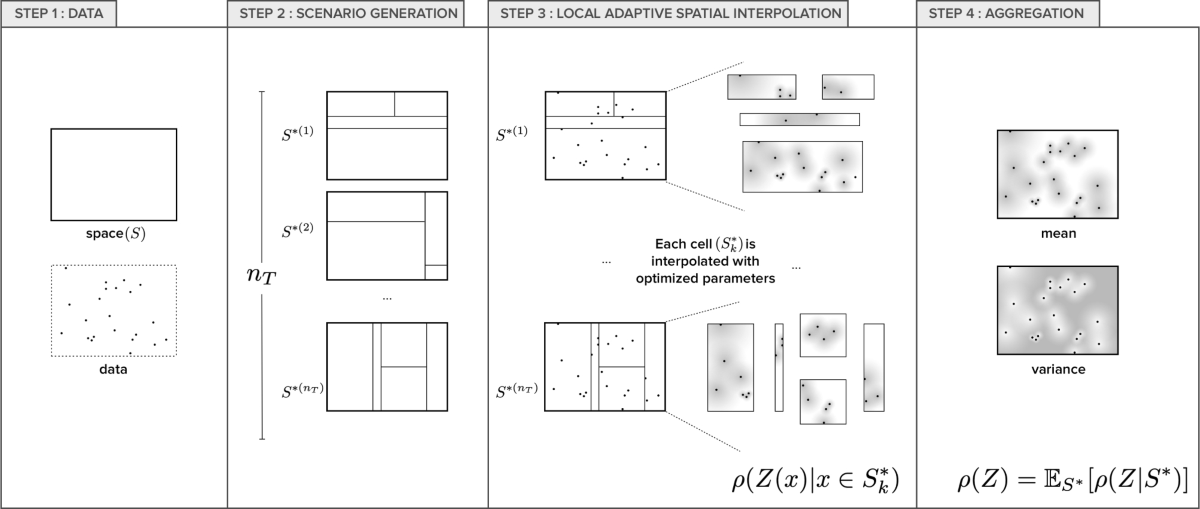 STEP 1 : DATA

space$(S)$

data

STEP 2 : SCENARIO GENERATION

$n_T$

$S^{*(1)}$

$S^{*(2)}$

...

$S^{*(n_T)}$

STEP 3 : LOCAL ADAPTIVE SPATIAL INTERPOLATION

$S^{*(1)}$

... Each cell $(S_k^*)$ is interpolated with optimized parameters ...

$S^{*(n_T)}$

$\rho(Z(x)|x \in S_k^*)$

STEP 4 : AGGREGATION

mean

variance

$\rho(Z) = \mathbb{E}_{S^*}[\rho(Z|S^*)]$