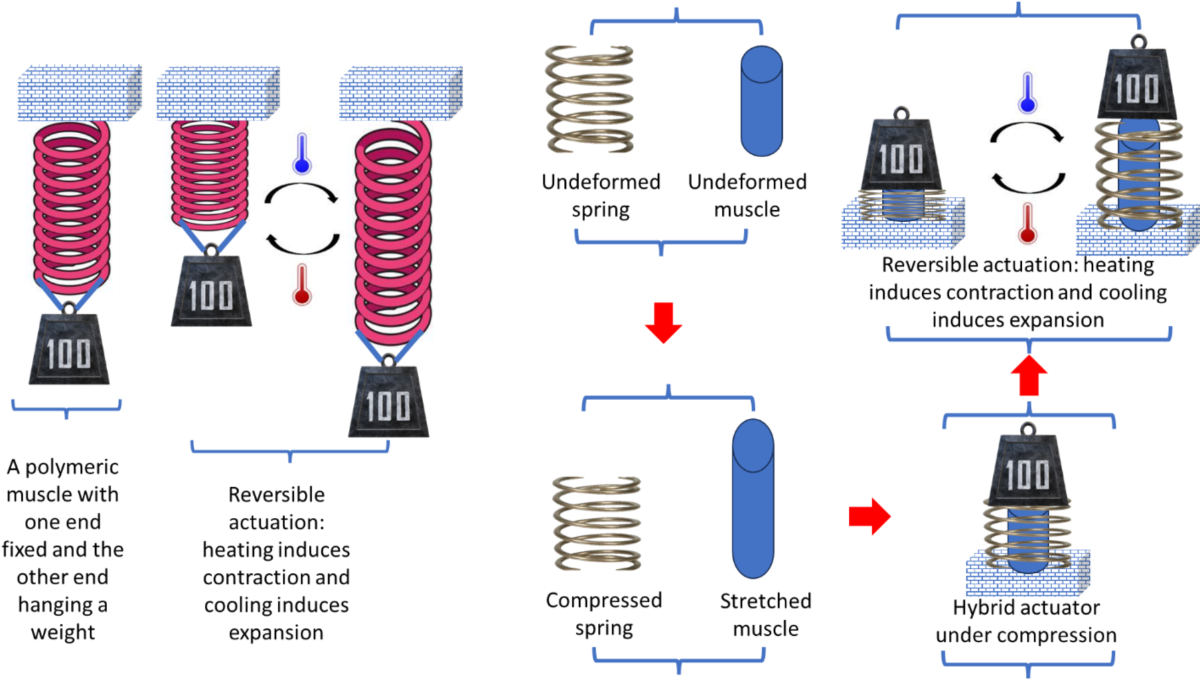 100

100

100

A polymeric muscle with one end fixed and the other end hanging a weight

Reversible actuation: heating induces contraction and cooling induces expansion

Undeformed spring

Undeformed muscle

Compressed spring

Stretched muscle

100

100

Reversible actuation: heating induces contraction and cooling induces expansion

100

Hybrid actuator under compression