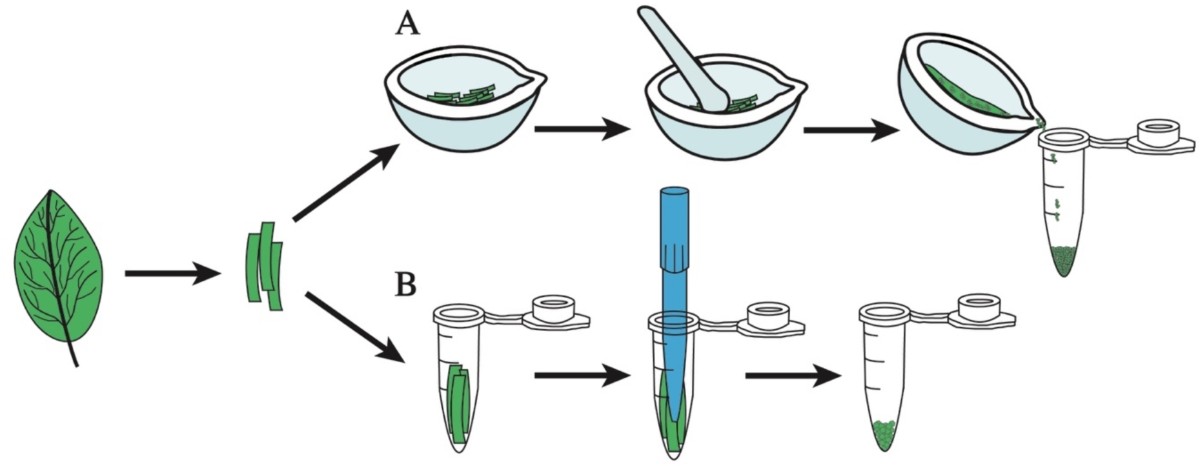 A

B