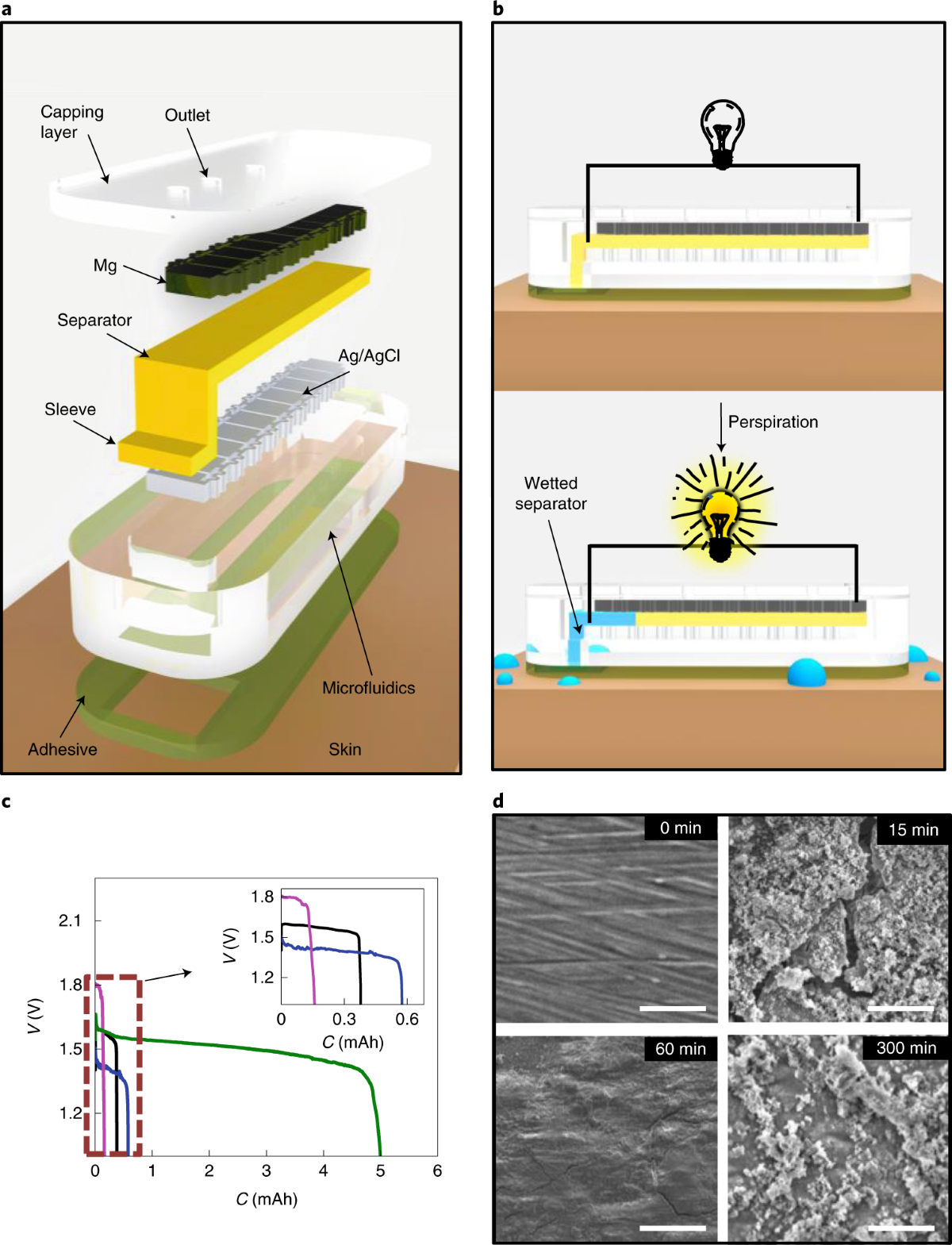 a

Capping layer

Outlet

Mg

Separator

Ag/AgCl

Sleeve

Microfluidics

Adhesive

Skin

b

Perspiration

Wetted separator

c

2.1

1.8

1.5

1.2

$V$ (V)

0

1

2

3

4

5

6

$C$ (mAh)

1.8

1.5

1.2

$V$ (V)

0

0.3

0.6

$C$ (mAh)

d

0 min

15 min

60 min

300 min