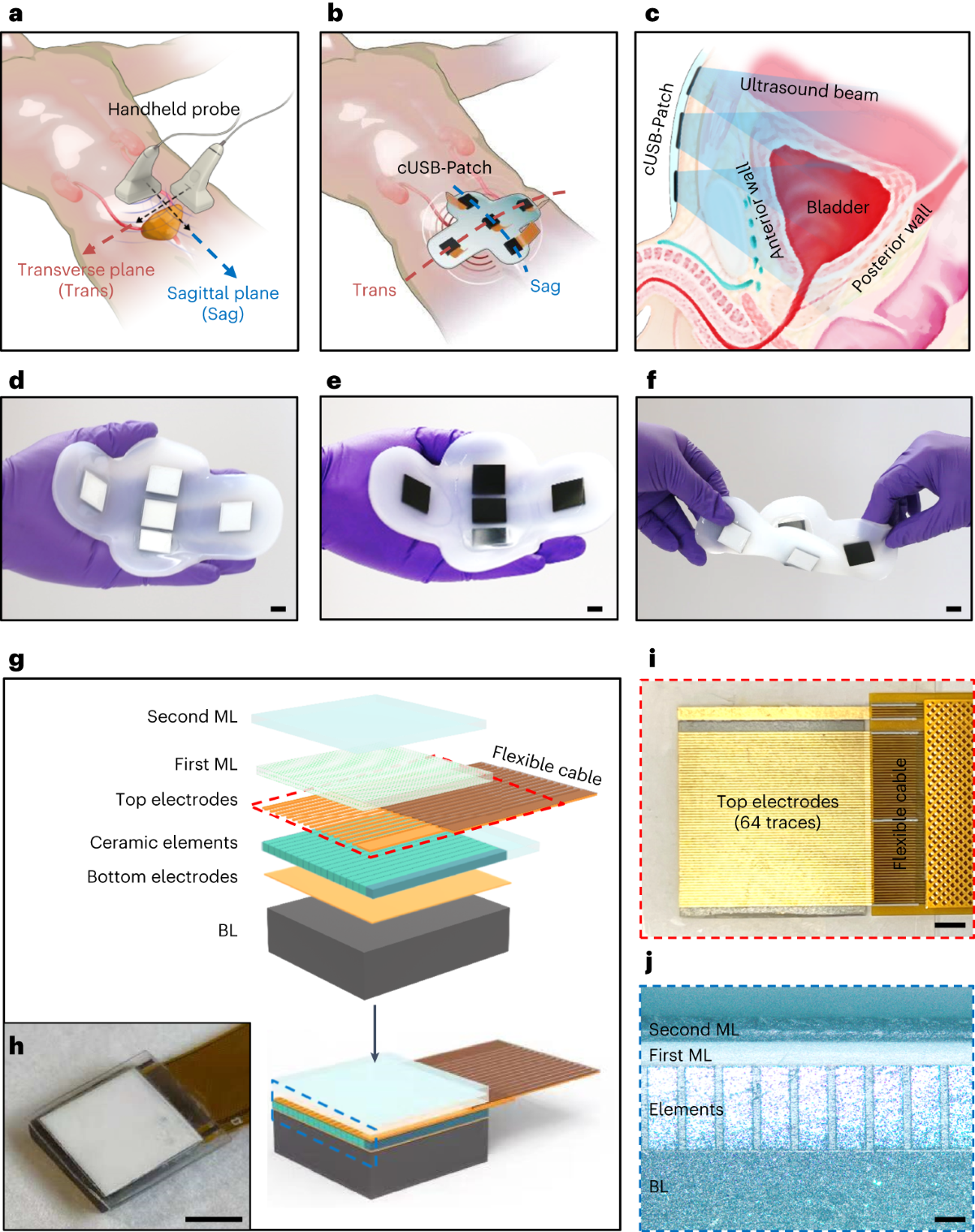 a

Handheld probe

Transverse plane
(Trans)

Sagittal plane
(Sag)

b

cUSB-Patch

Trans

Sag

c

cUSB-Patch

Ultrasound beam

Anterior wall

Bladder

Posterior wall

d

e

f

g

Second ML

First ML

Top electrodes

Ceramic elements

Bottom electrodes

BL

Flexible cable

h

i

Top electrodes
(64 traces)

Flexible cable

j

Second ML

First ML

Elements

BL