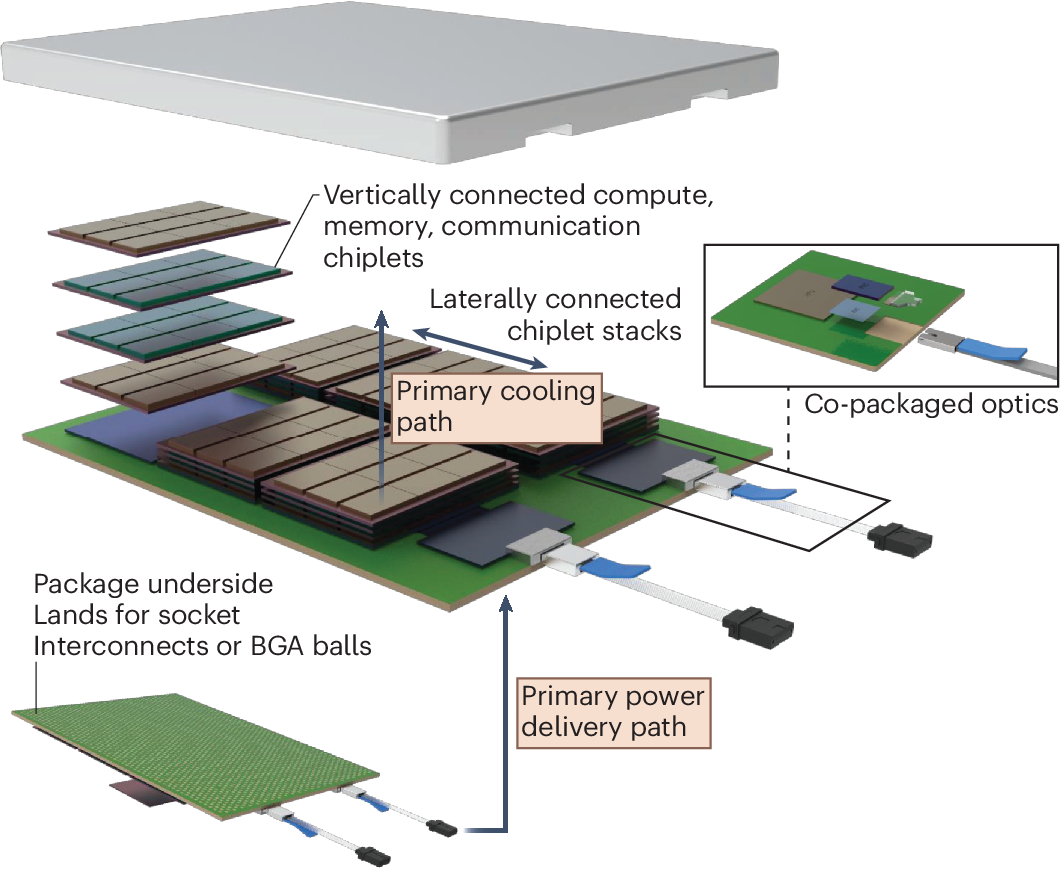 Vertically connected compute, memory, communication chiplets

Laterally connected chiplet stacks

Primary cooling path

Co-packaged optics

Package underside
Lands for socket
Interconnects or BGA balls

Primary power delivery path