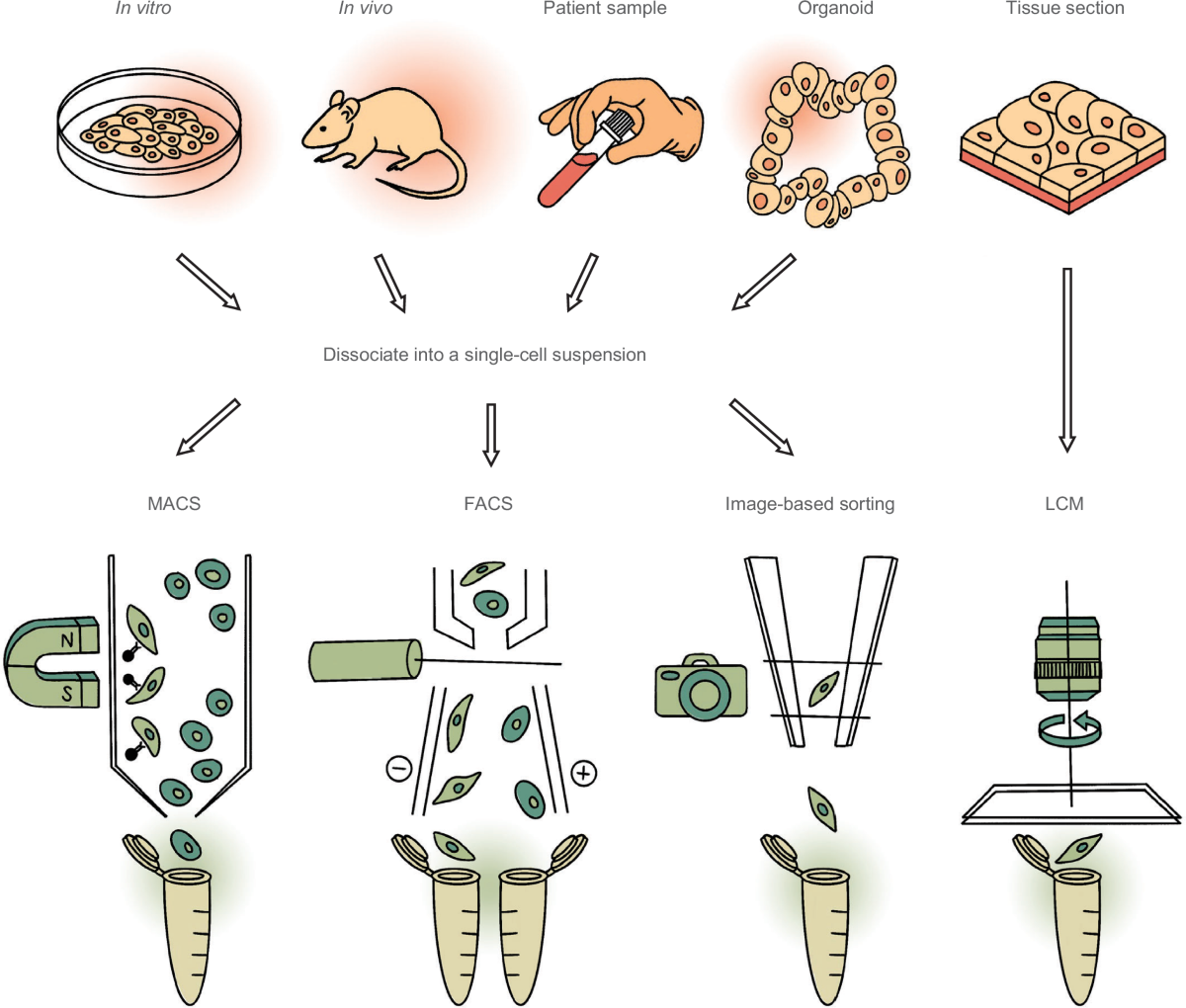 In vitro

In vivo

Patient sample

Organoid

Tissue section

Dissociate into a single-cell suspension

MACS

FACS

Image-based sorting

LCM

N

S

−

+