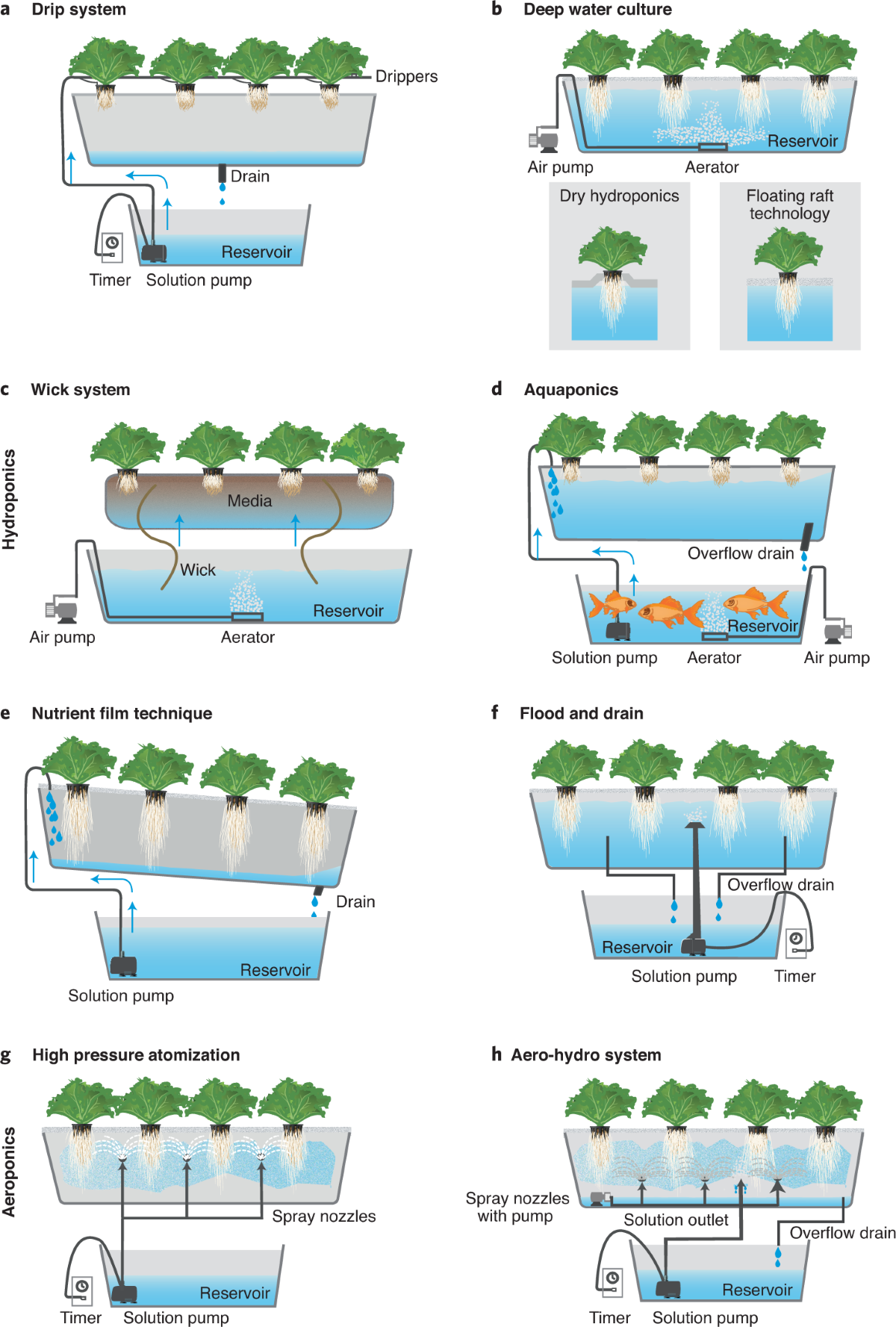 a Drip system

Drippers

Drain

Reservoir

Timer Solution pump

b Deep water culture

Reservoir

Air pump Aerator

Dry hydroponics

Floating raft technology

Hydroponics

c Wick system

Media

Wick

Reservoir

Air pump Aerator

d Aquaponics

Overflow drain

Reservoir

Solution pump Aerator Air pump

e Nutrient film technique

Drain

Reservoir

Solution pump

f Flood and drain

Overflow drain

Reservoir

Solution pump Timer

Aeroponics

g High pressure atomization

Spray nozzles

Reservoir

Timer Solution pump

h Aero-hydro system

Spray nozzles with pump

Solution outlet

Overflow drain

Reservoir

Timer Solution pump