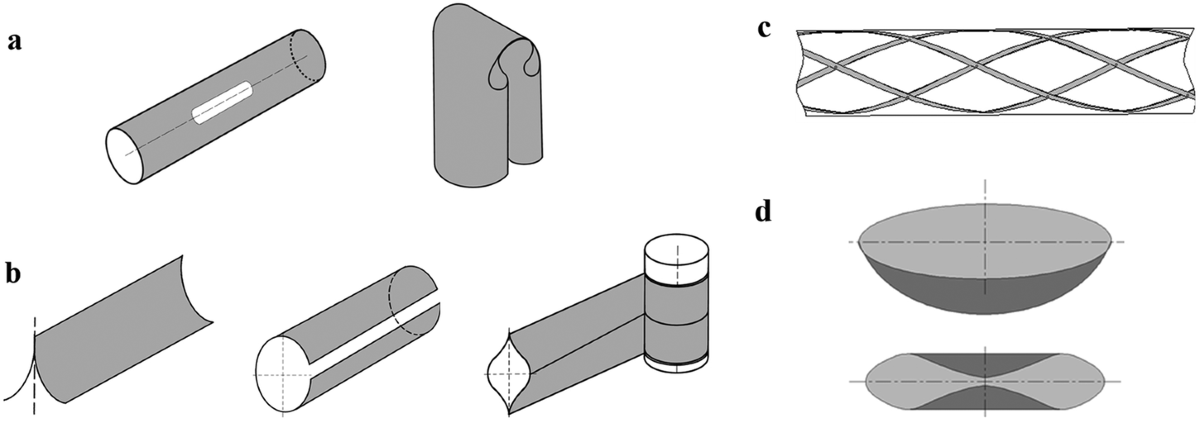 a

b

c

d