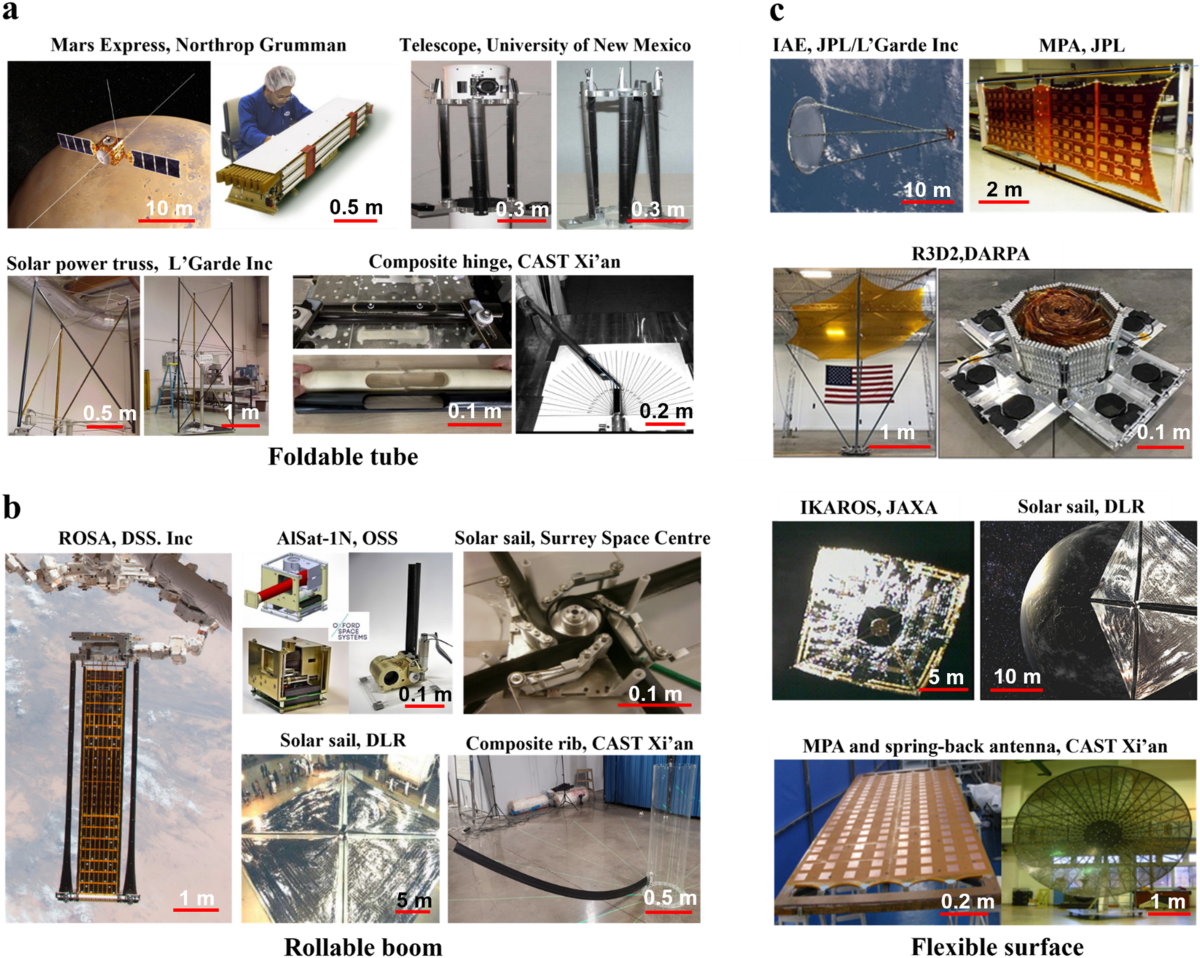 a

Mars Express, Northrop Grumman

10 m

0.5 m

Telescope, University of New Mexico

0.3 m

0.3 m

Solar power truss, L'Garde Inc

0.5 m

1 m

Composite hinge, CAST Xi'an

0.1 m

0.2 m

Foldable tube

b

ROSA, DSS. Inc

1 m

AlSat-1N, OSS

OXFORD SPACE SYSTEMS

0.1 m

Solar sail, Surrey Space Centre

0.1 m

Solar sail, DLR

5 m

Composite rib, CAST Xi'an

0.5 m

Rollable boom

c

IAE, JPL/L'Garde Inc

10 m

MPA, JPL

2 m

R3D2,DARPA

1 m

0.1 m

IKAROS, JAXA

5 m

Solar sail, DLR

10 m

MPA and spring-back antenna, CAST Xi'an

0.2 m

1 m

Flexible surface