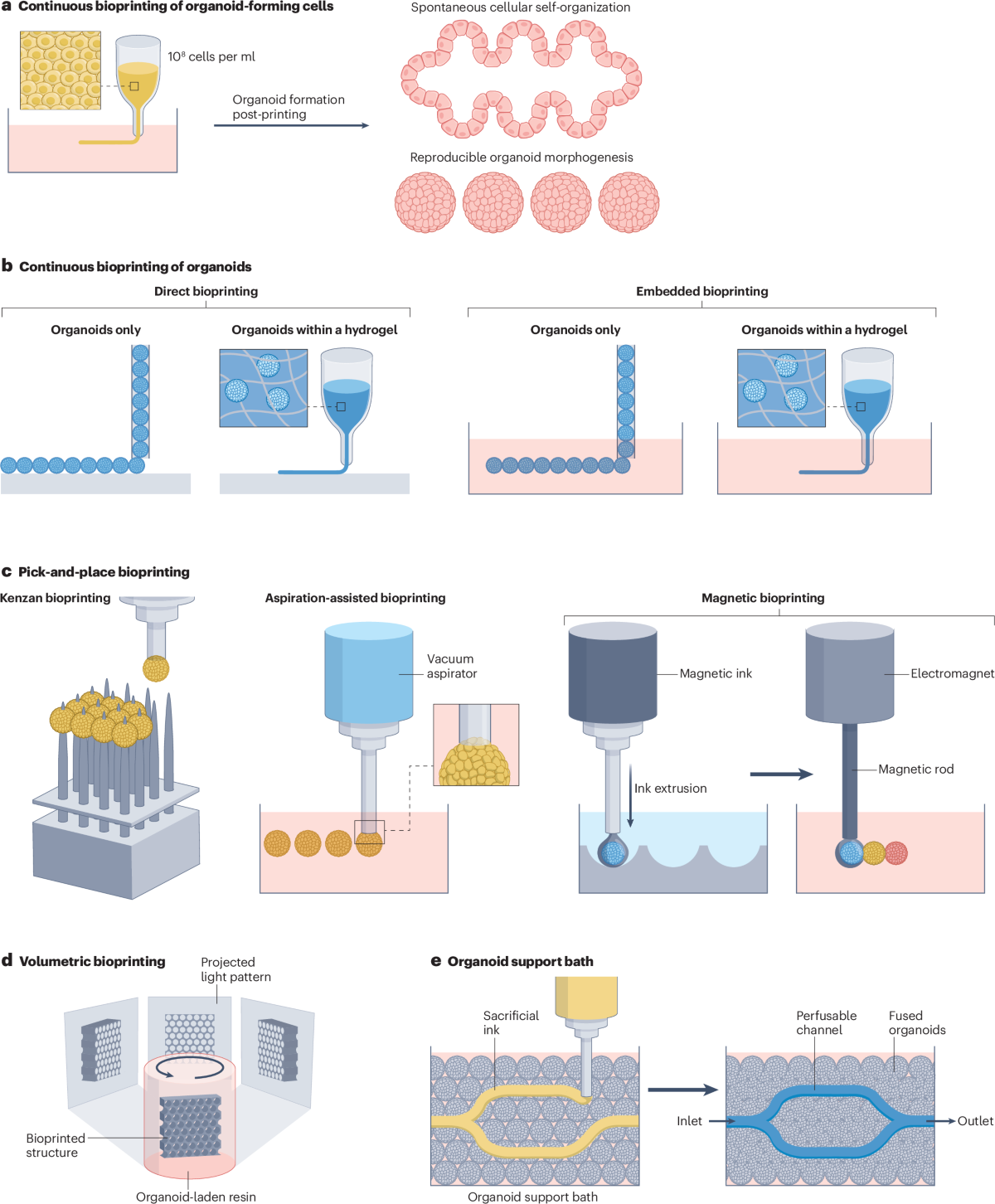 a Continuous bioprinting of organoid-forming cells

$10^8$ cells per ml

Organoid formation post-printing

Spontaneous cellular self-organization

Reproducible organoid morphogenesis

b Continuous bioprinting of organoids

Direct bioprinting

Organoids only

Organoids within a hydrogel

Embedded bioprinting

Organoids only

Organoids within a hydrogel

c Pick-and-place bioprinting

Kenzan bioprinting

Aspiration-assisted bioprinting

Vacuum aspirator

Magnetic bioprinting

Magnetic ink

Ink extrusion

Electromagnet

Magnetic rod

d Volumetric bioprinting

Projected light pattern

Bioprinted structure

Organoid-laden resin

e Organoid support bath

Sacrificial ink

Organoid support bath

Perfusable channel

Fused organoids

Inlet

Outlet