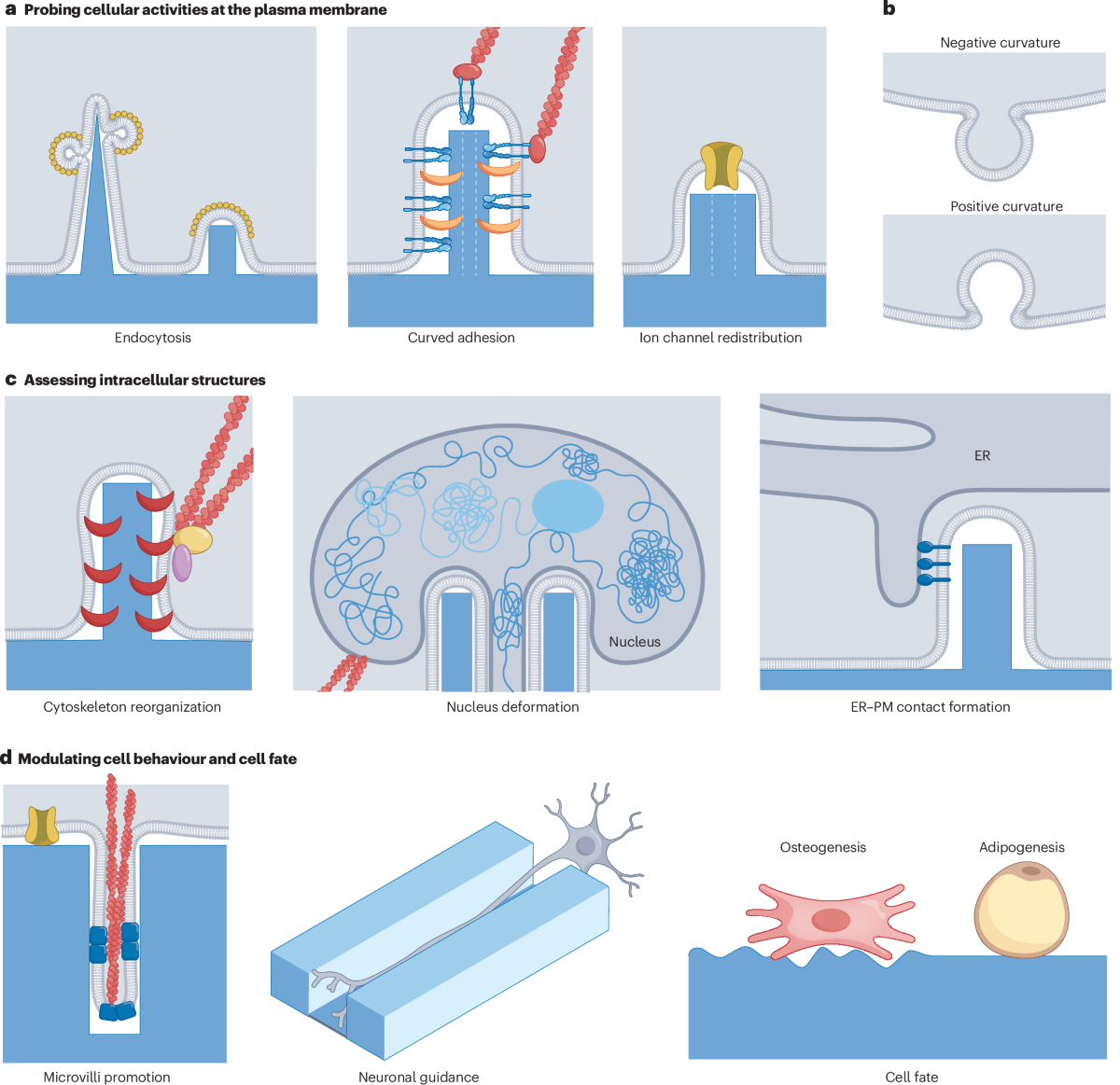 a Probing cellular activities at the plasma membrane

Endocytosis

Curved adhesion

Ion channel redistribution

b

Negative curvature

Positive curvature

c Assessing intracellular structures

Cytoskeleton reorganization

Nucleus

Nucleus deformation

ER

ER–PM contact formation

d Modulating cell behaviour and cell fate

Microvilli promotion

Neuronal guidance

Osteogenesis

Adipogenesis

Cell fate