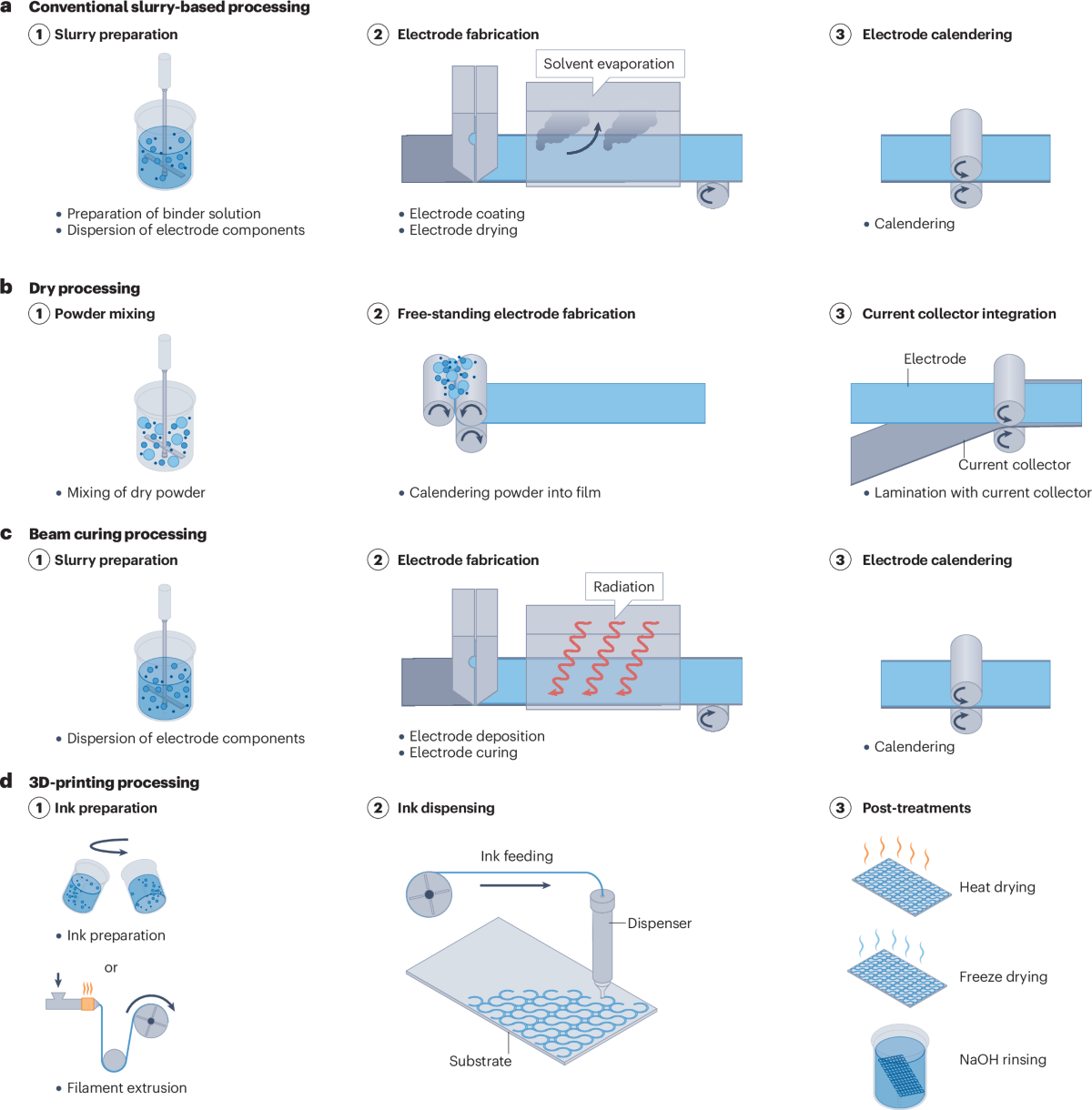 a Conventional slurry-based processing

1 Slurry preparation

• Preparation of binder solution
• Dispersion of electrode components

2 Electrode fabrication

Solvent evaporation

• Electrode coating
• Electrode drying

3 Electrode calendering

• Calendering

b Dry processing

1 Powder mixing

• Mixing of dry powder

2 Free-standing electrode fabrication

• Calendering powder into film

3 Current collector integration

Electrode

Current collector

• Lamination with current collector

c Beam curing processing

1 Slurry preparation

• Dispersion of electrode components

2 Electrode fabrication

Radiation

• Electrode deposition
• Electrode curing

3 Electrode calendering

• Calendering

d 3D-printing processing

1 Ink preparation

• Ink preparation

or

• Filament extrusion

2 Ink dispensing

Ink feeding

Dispenser

Substrate

3 Post-treatments

Heat drying

Freeze drying

NaOH rinsing