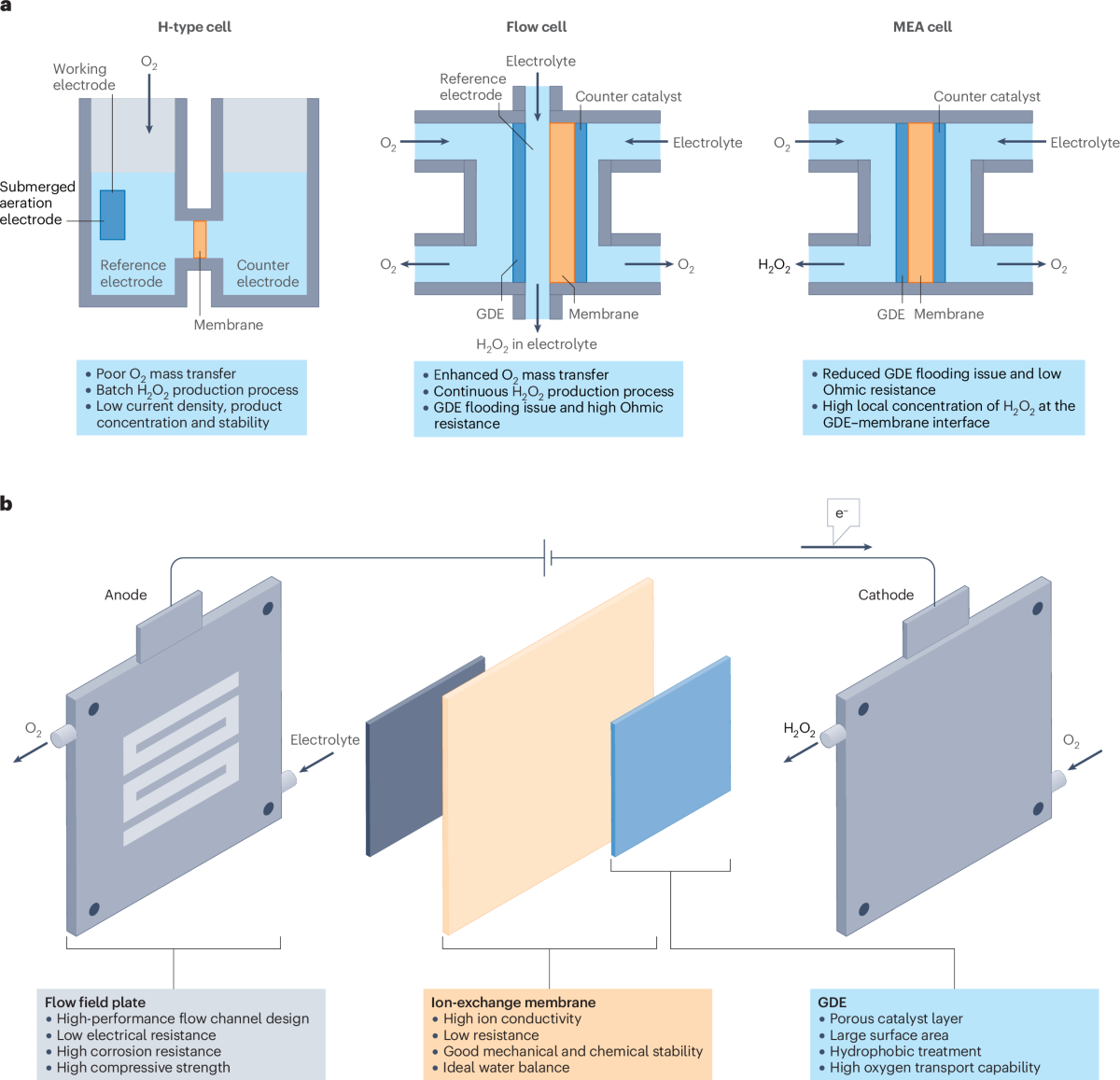 a

H-type cell

Working electrode

$O_2$

Submerged aeration electrode

Reference electrode

Counter electrode

Membrane

• Poor $O_2$ mass transfer
• Batch $H_2O_2$ production process
• Low current density, product concentration and stability

Flow cell

Electrolyte

Reference electrode

Counter catalyst

$O_2$

Electrolyte

$O_2$

$O_2$

GDE

Membrane

$H_2O_2$ in electrolyte

• Enhanced $O_2$ mass transfer
• Continuous $H_2O_2$ production process
• GDE flooding issue and high Ohmic resistance

MEA cell

Counter catalyst

$O_2$

Electrolyte

$H_2O_2$

$O_2$

GDE

Membrane

• Reduced GDE flooding issue and low Ohmic resistance
• High local concentration of $H_2O_2$ at the GDE–membrane interface

b

$e^-$

Anode

Cathode

$O_2$

Electrolyte

$H_2O_2$

$O_2$

Flow field plate
• High-performance flow channel design
• Low electrical resistance
• High corrosion resistance
• High compressive strength

Ion-exchange membrane
• High ion conductivity
• Low resistance
• Good mechanical and chemical stability
• Ideal water balance

GDE
• Porous catalyst layer
• Large surface area
• Hydrophobic treatment
• High oxygen transport capability