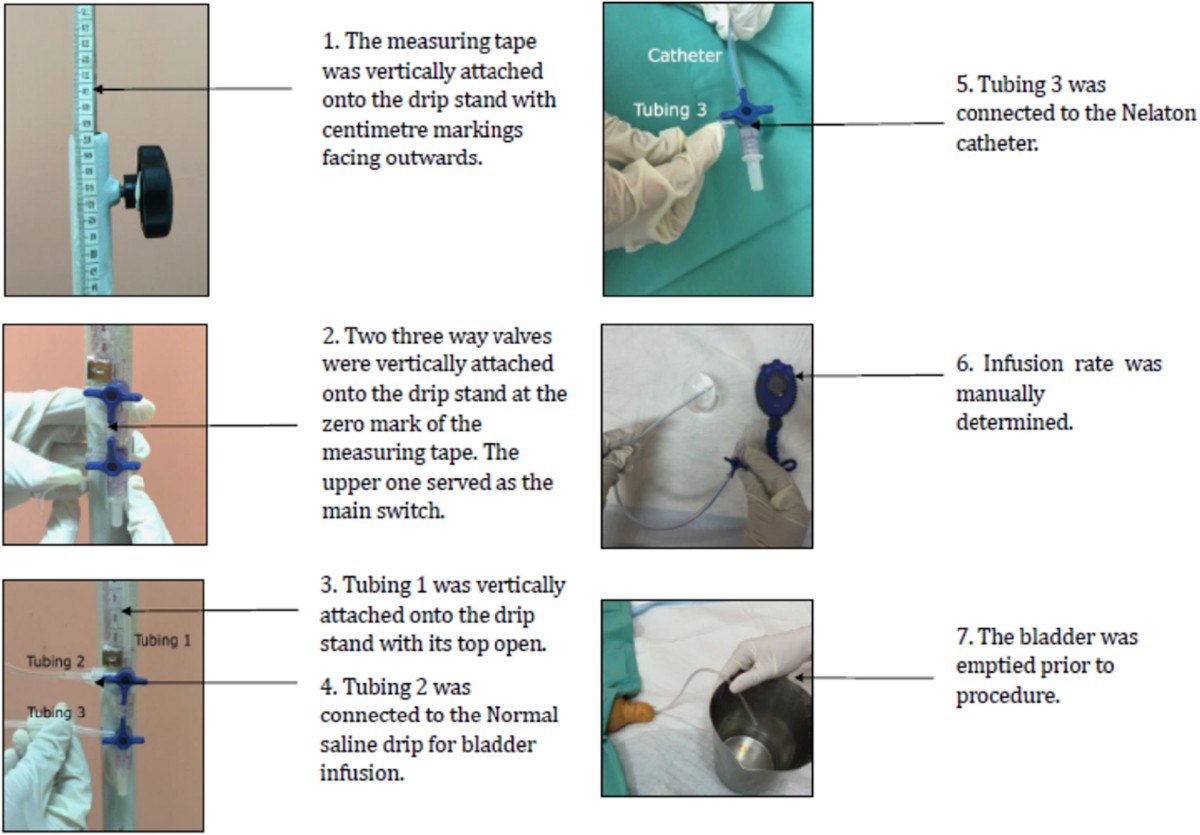 1. The measuring tape was vertically attached onto the drip stand with centimetre markings facing outwards.

2. Two three way valves were vertically attached onto the drip stand at the zero mark of the measuring tape. The upper one served as the main switch.

Tubing 1

Tubing 2

Tubing 3

3. Tubing 1 was vertically attached onto the drip stand with its top open.

4. Tubing 2 was connected to the Normal saline drip for bladder infusion.

Catheter

Tubing 3

5. Tubing 3 was connected to the Nelaton catheter.

6. Infusion rate was manually determined.

7. The bladder was emptied prior to procedure.