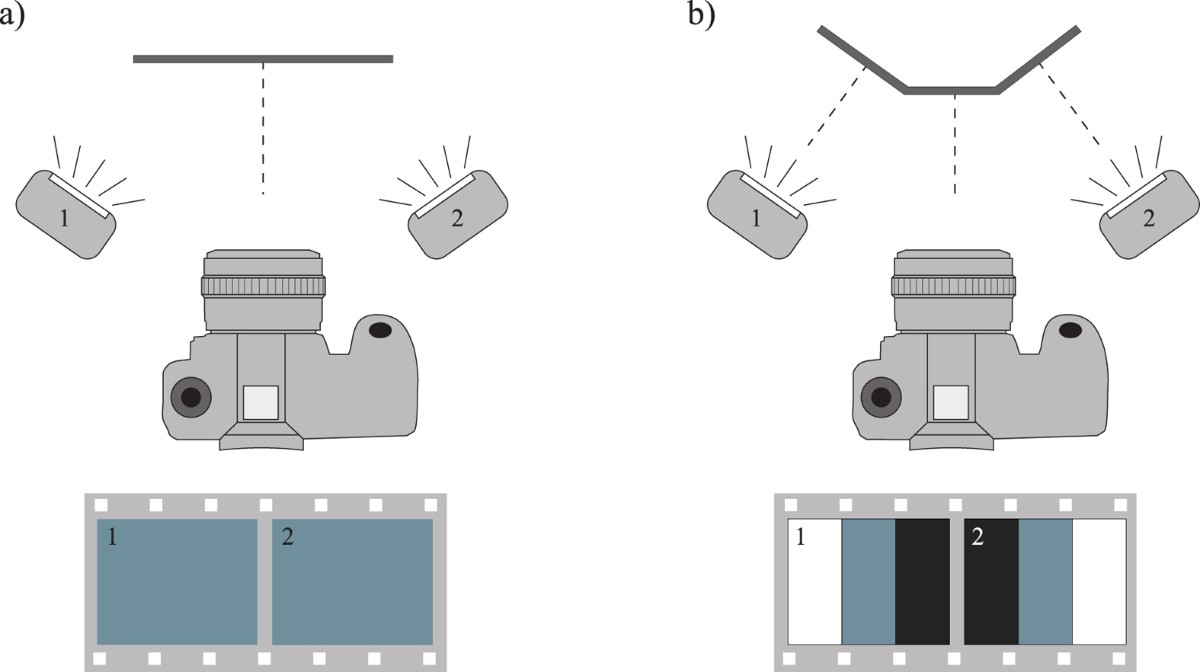 a)

1

2

1 2

b)

1

2

1 2