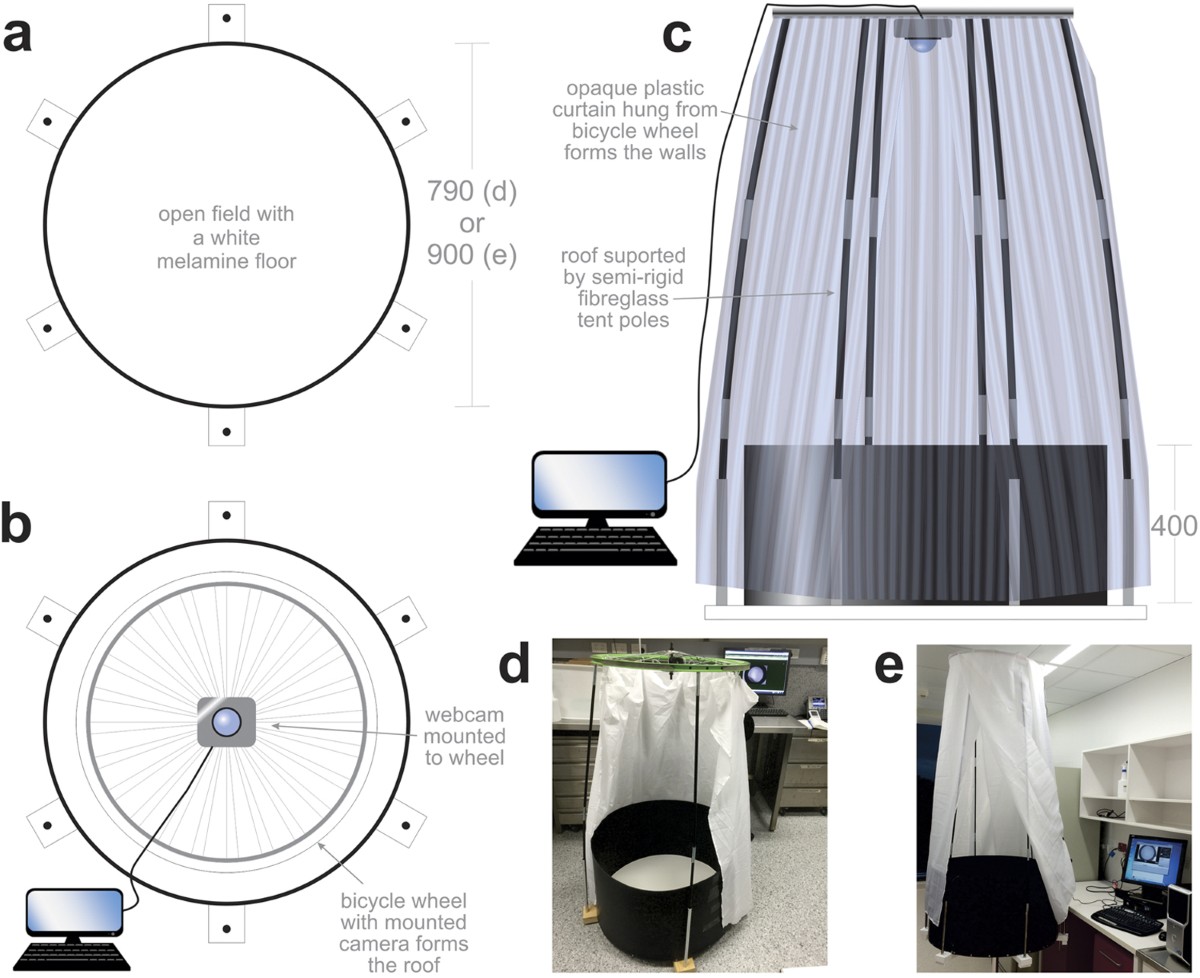 a

open field with a white melamine floor

790 (d) or 900 (e)

b

webcam mounted to wheel

bicycle wheel with mounted camera forms the roof

c

opaque plastic curtain hung from bicycle wheel forms the walls

roof suported by semi-rigid fibreglass tent poles

400

d

e