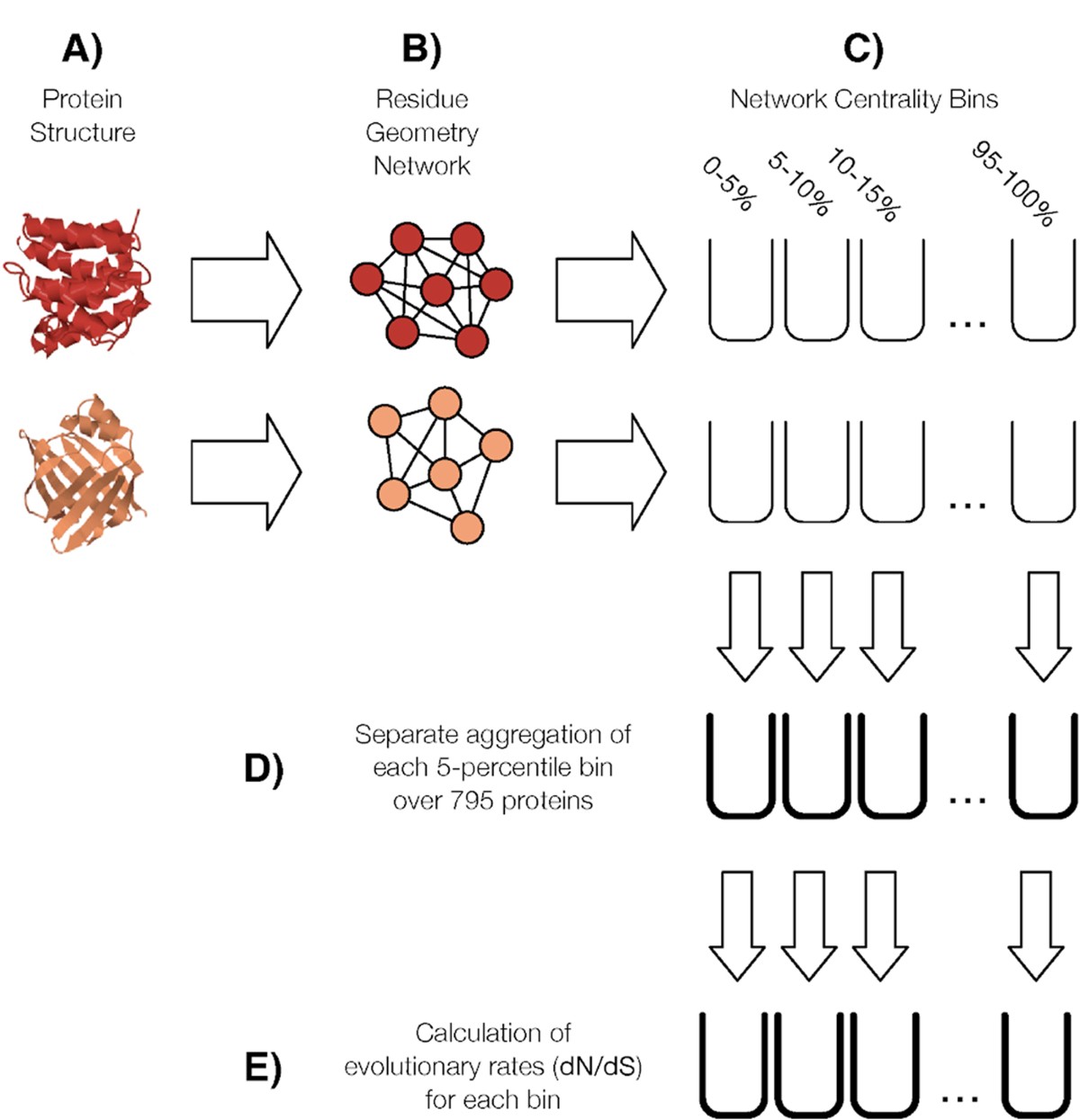 A)
Protein Structure

B)
Residue Geometry Network

C)
Network Centrality Bins

0-5%
5-10%
10-15%
95-100%

...

...

D)
Separate aggregation of each 5-percentile bin over 795 proteins

...

E)
Calculation of evolutionary rates (dN/dS) for each bin

...