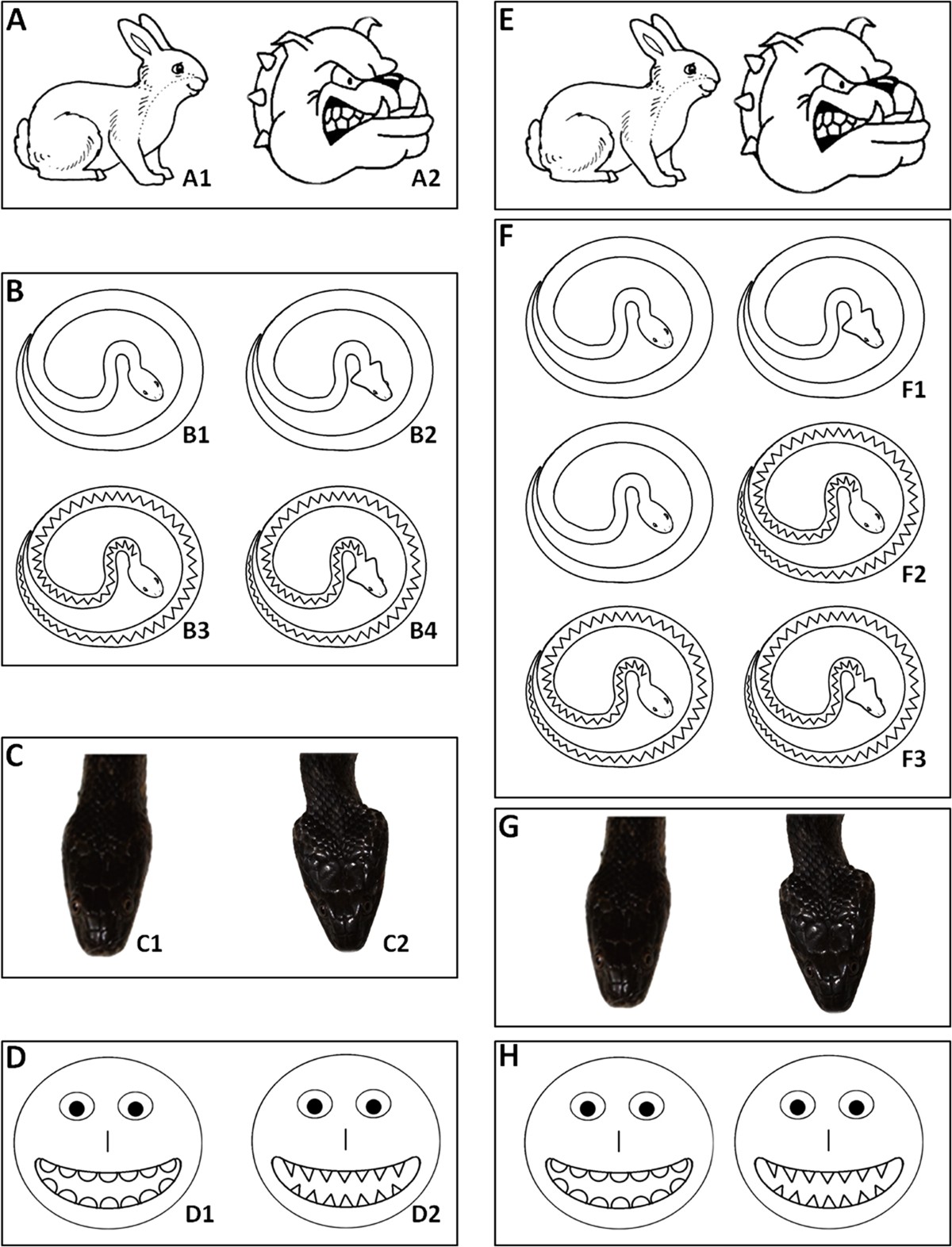 A
A1
A2

B
B1
B2
B3
B4

C
C1
C2

D
D1
D2

E

F
F1
F2
F3

G

H