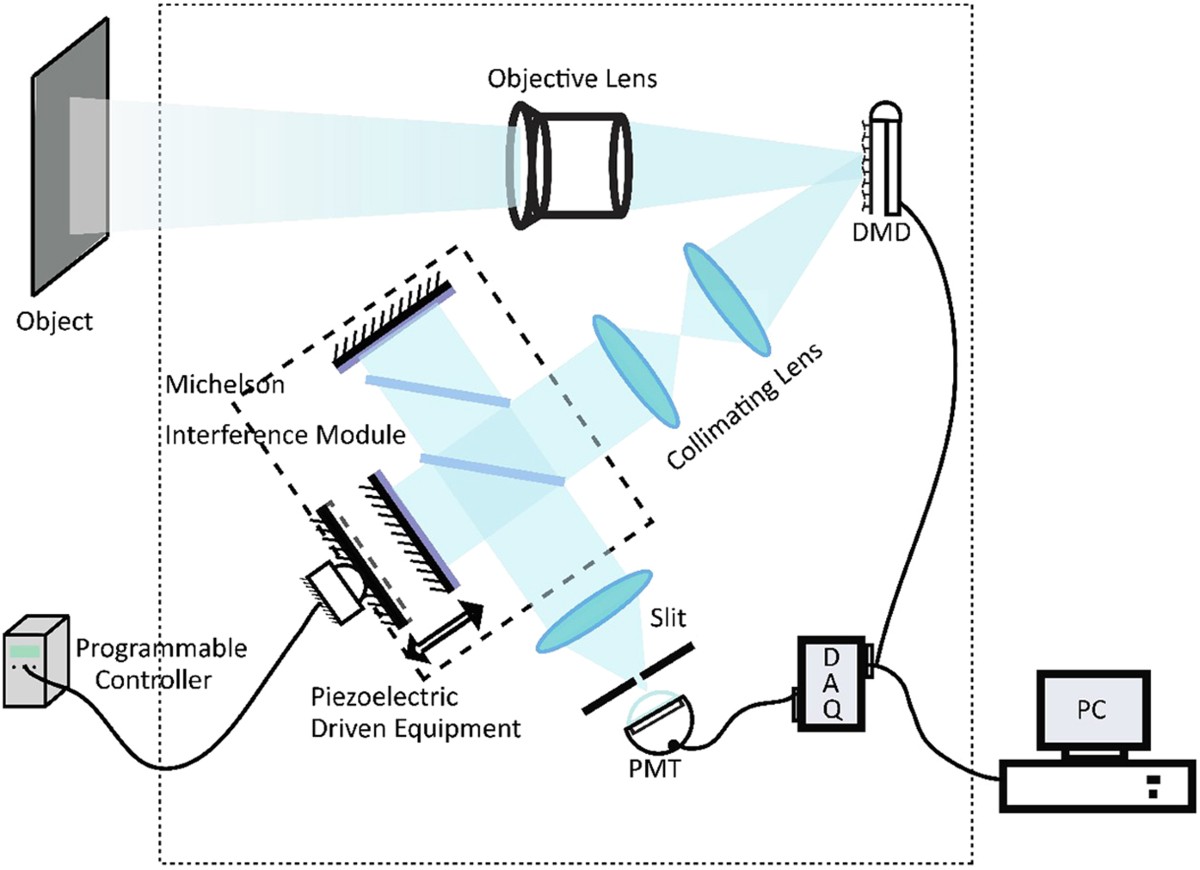 Objective Lens
DMD
Object
Michelson Interference Module
Collimating Lens
Slit
Programmable Controller
Piezoelectric Driven Equipment
PMT
DAQ
PC