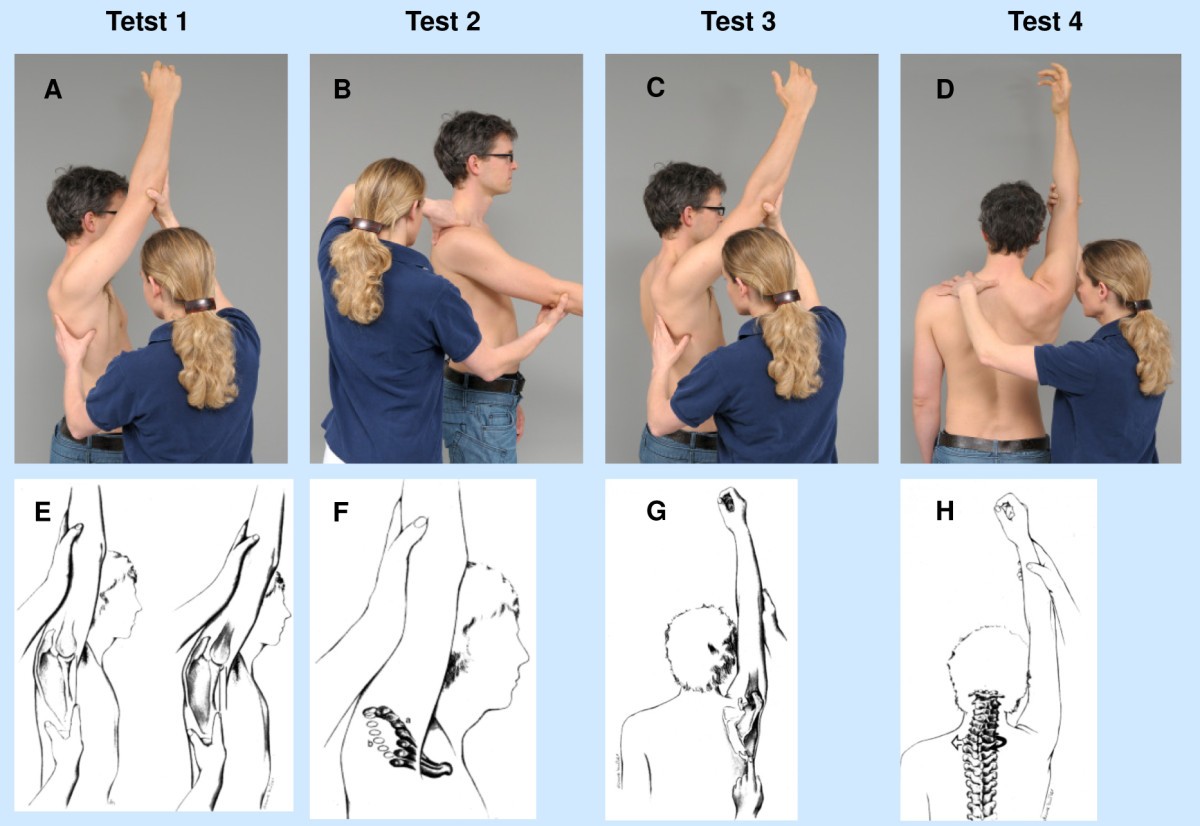 Tetst 1

Test 2

Test 3

Test 4

A

B

C

D

E

F

G

H